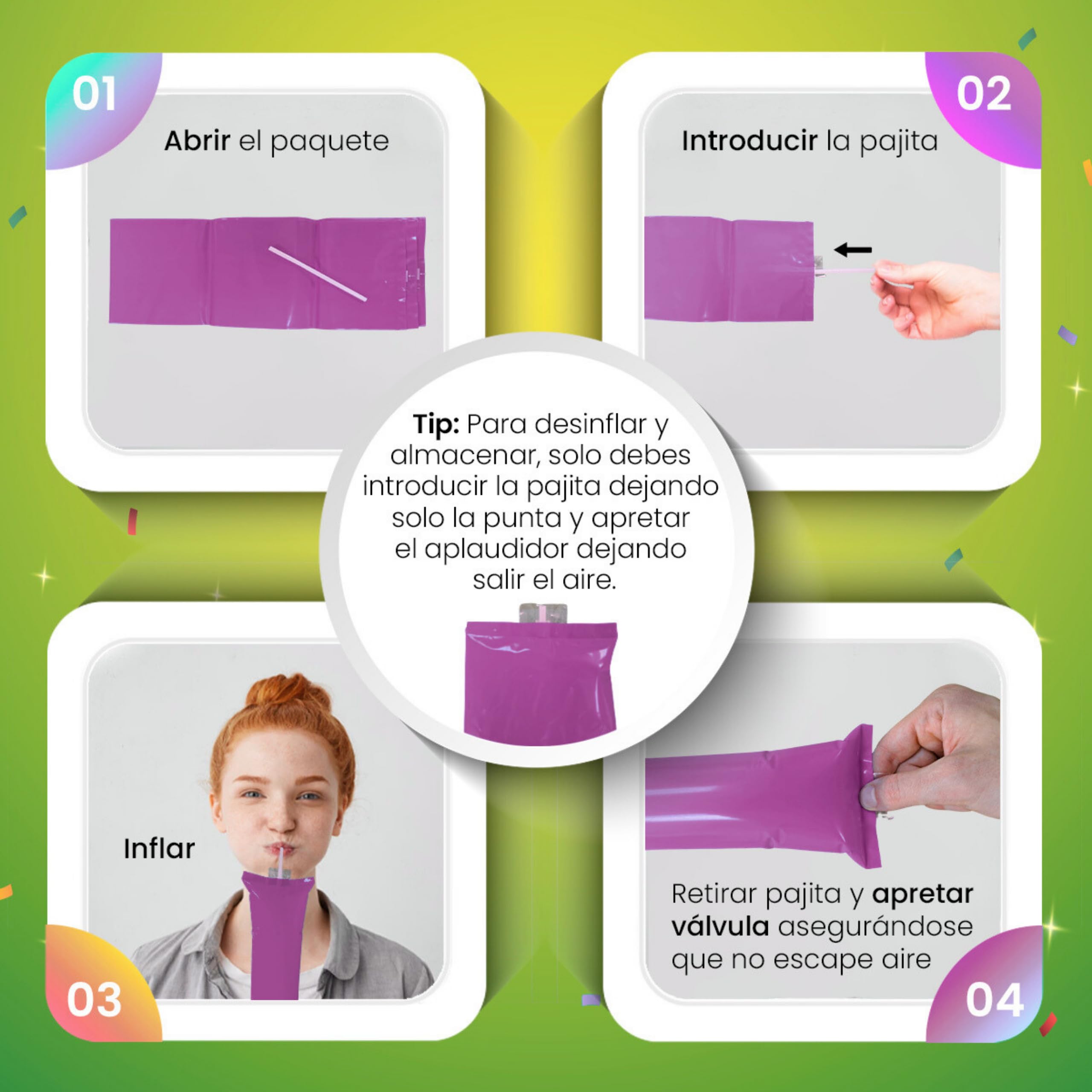 01

Abrir el paquete

02

Introducir la pajita

Tip: Para desinflar y almacenar, solo debes introducir la pajita dejando solo la punta y apretar el aplaudidor dejando salir el aire.

Inflar

03

Retirar pajita y apretar válvula asegurándose que no escape aire

04