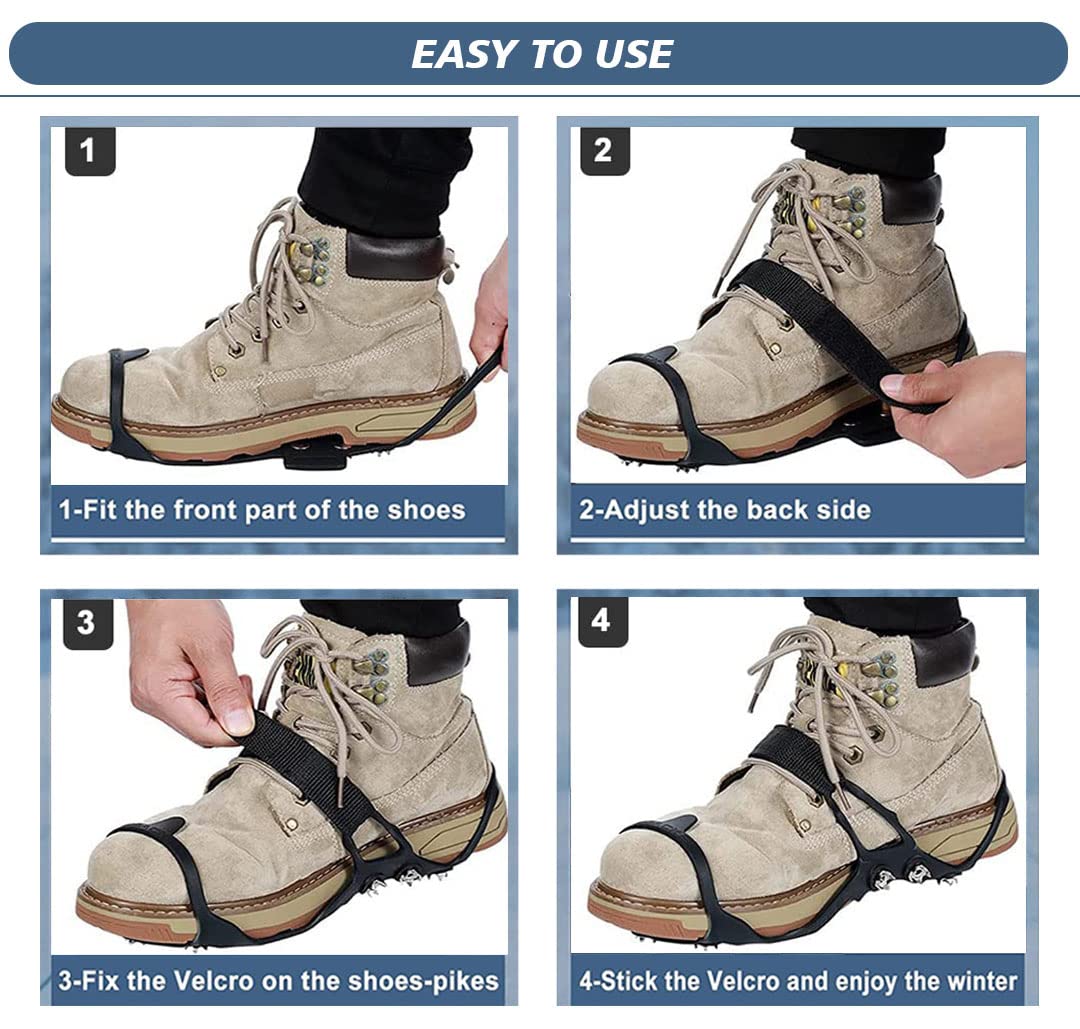 EASY TO USE

1

1-Fit the front part of the shoes

2

2-Adjust the back side

3

3-Fix the Velcro on the shoes-pikes

4

4-Stick the Velcro and enjoy the winter