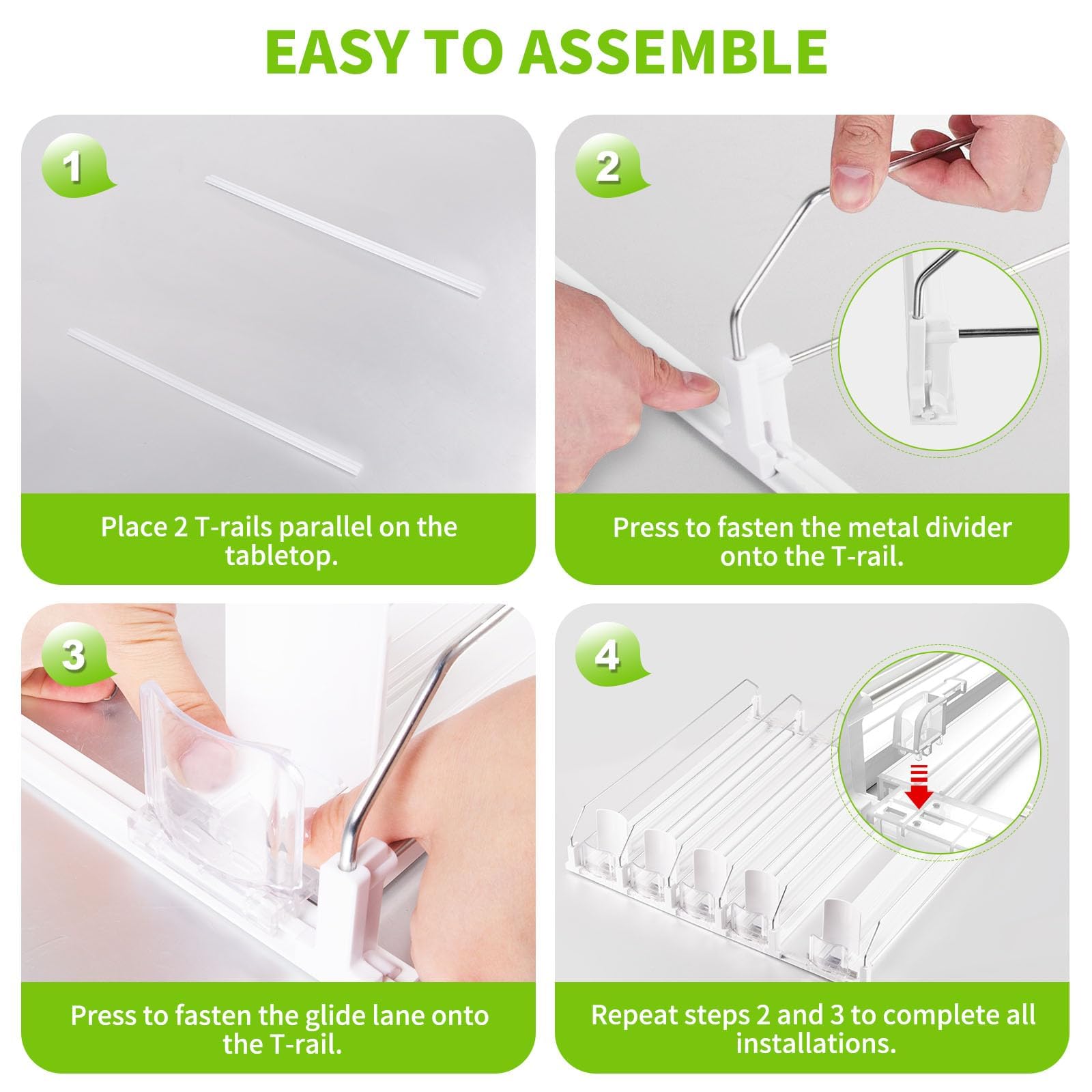 EASY TO ASSEMBLE

1

Place 2 T-rails parallel on the tabletop.

2

Press to fasten the metal divider onto the T-rail.

3

Press to fasten the glide lane onto the T-rail.

4

Repeat steps 2 and 3 to complete all installations.