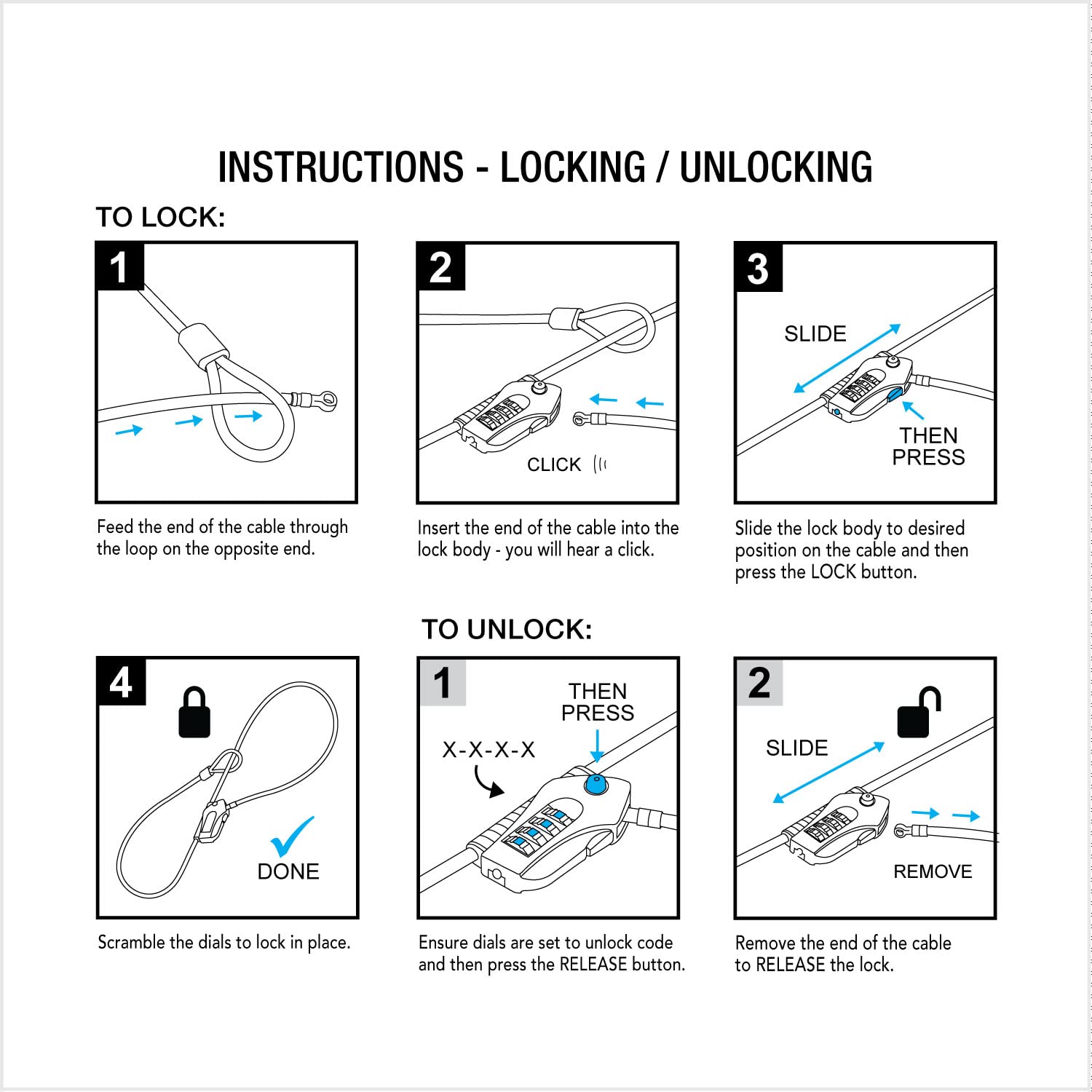 INSTRUCTIONS - LOCKING / UNLOCKING

TO LOCK:

1

Feed the end of the cable through the loop on the opposite end.

2

CLICK

Insert the end of the cable into the lock body - you will hear a click.

3

SLIDE

THEN PRESS

Slide the lock body to desired position on the cable and then press the LOCK button.

4

DONE

Scramble the dials to lock in place.

TO UNLOCK:

1

THEN PRESS

X-X-X-X

Ensure dials are set to unlock code and then press the RELEASE button.

2

SLIDE

REMOVE

Remove the end of the cable to RELEASE the lock.