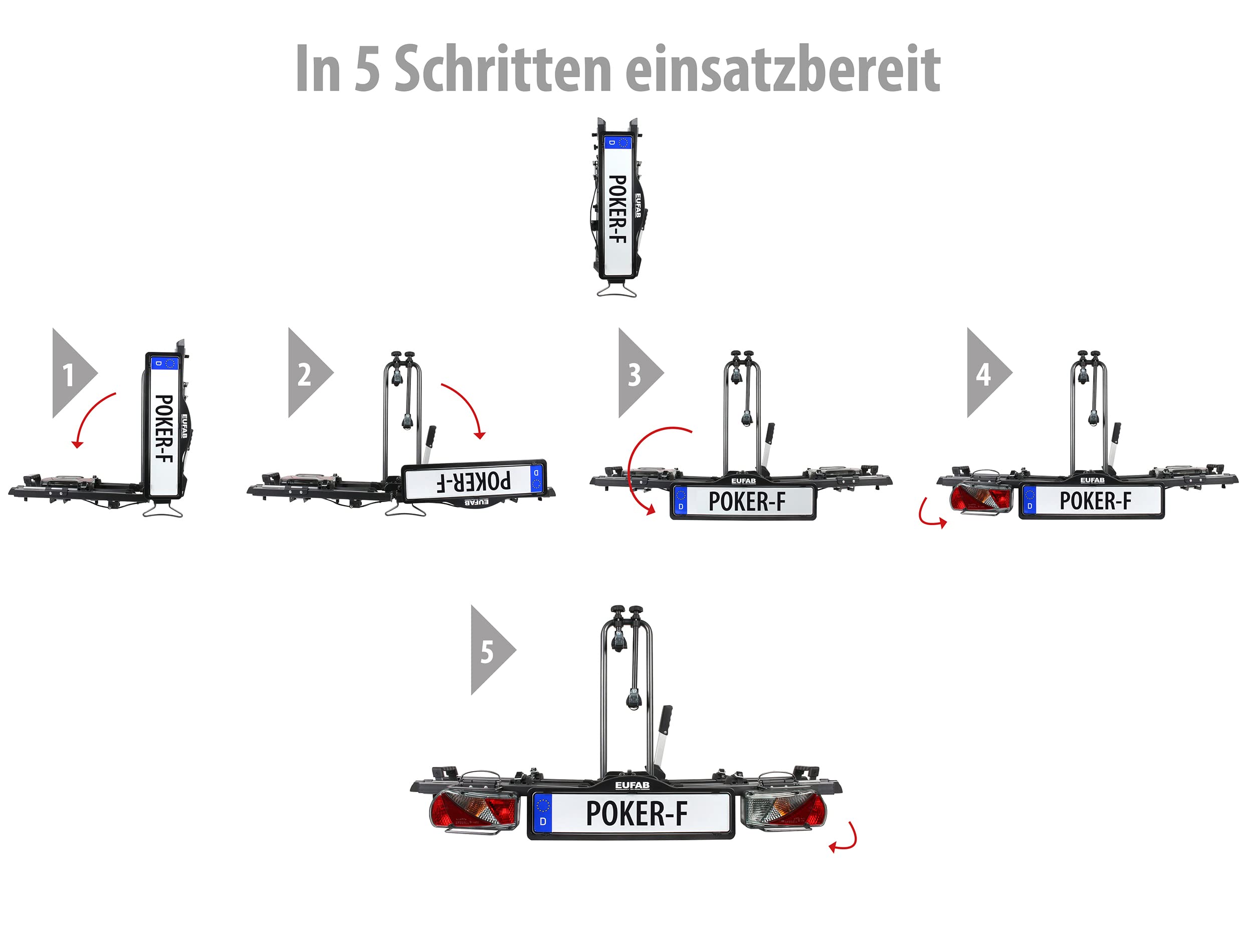 In 5 Schritten einsatzbereit

D POKER-F EUFAB

1

D POKER-F EUFAB

2

D POKER-F EUFAB

3

EUFAB D POKER-F

4

EUFAB D POKER-F

5

EUFAB D POKER-F