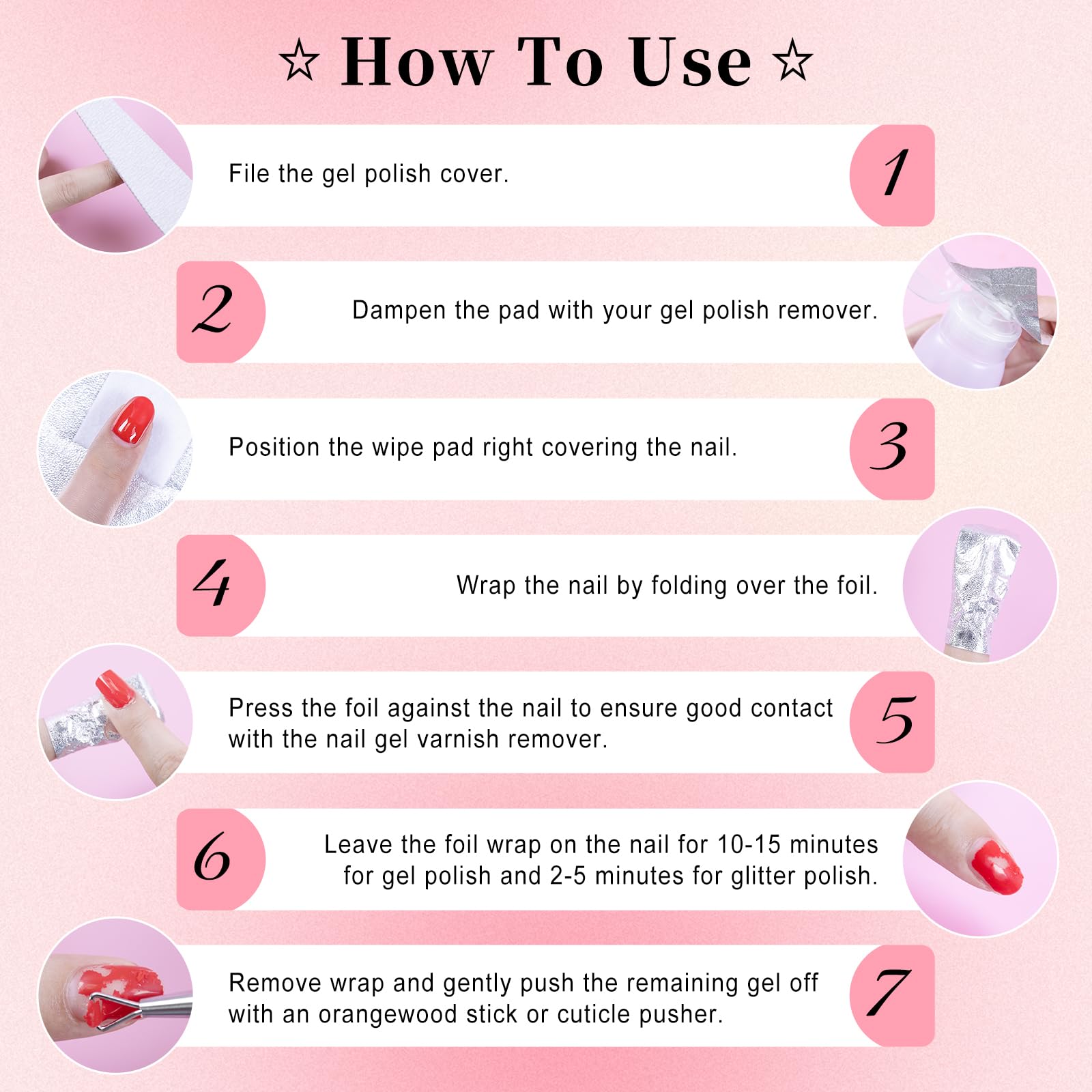 ☆ How To Use ☆

File the gel polish cover.

1

2

Dampen the pad with your gel polish remover.

Position the wipe pad right covering the nail.

3

4

Wrap the nail by folding over the foil.

Press the foil against the nail to ensure good contact with the nail gel varnish remover.

5

6

Leave the foil wrap on the nail for 10-15 minutes for gel polish and 2-5 minutes for glitter polish.

Remove wrap and gently push the remaining gel off with an orangewood stick or cuticle pusher.

7