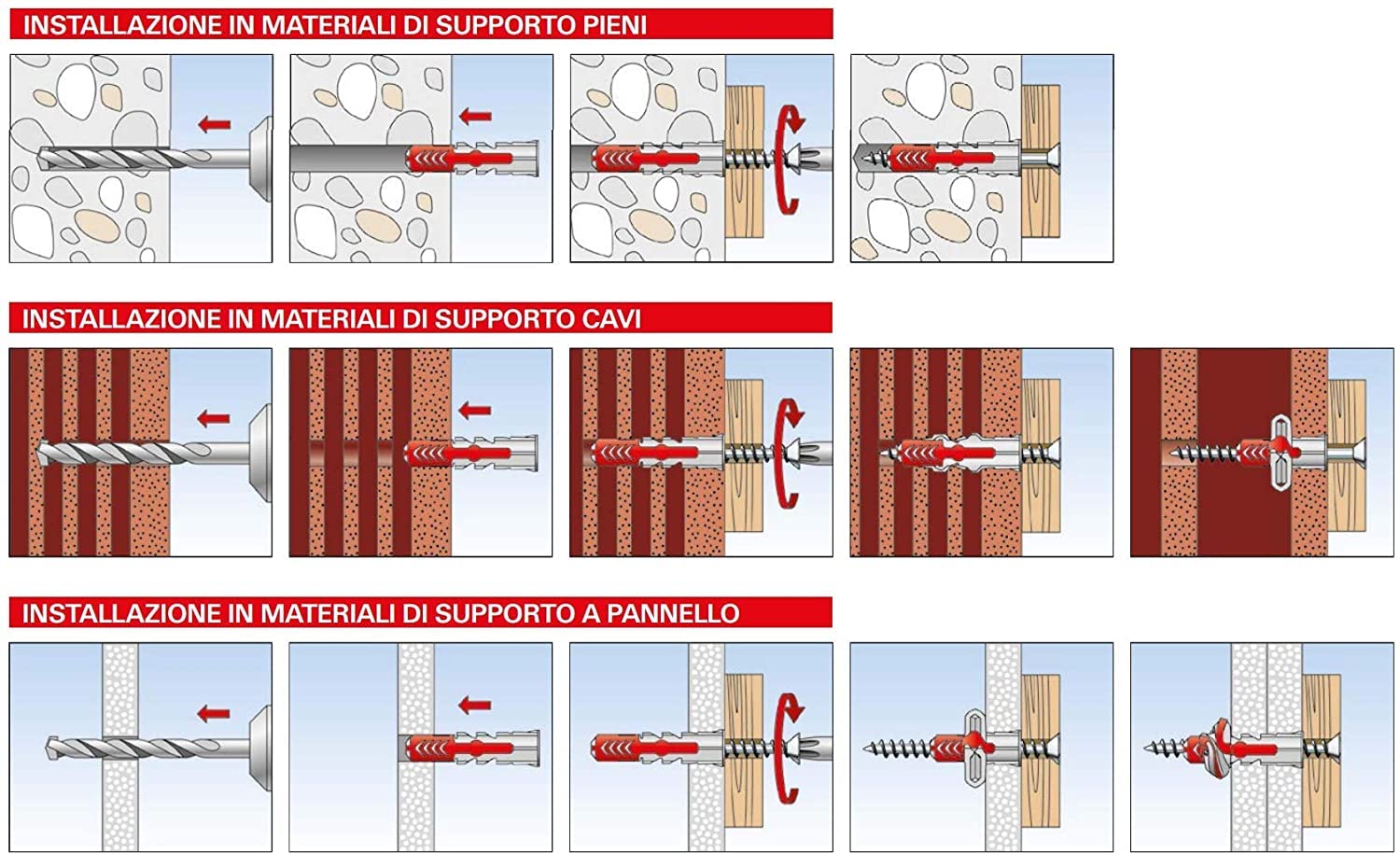 INSTALLAZIONE IN MATERIALI DI SUPPORTO PIENI

INSTALLAZIONE IN MATERIALI DI SUPPORTO CAVI

INSTALLAZIONE IN MATERIALI DI SUPPORTO A PANNELLO