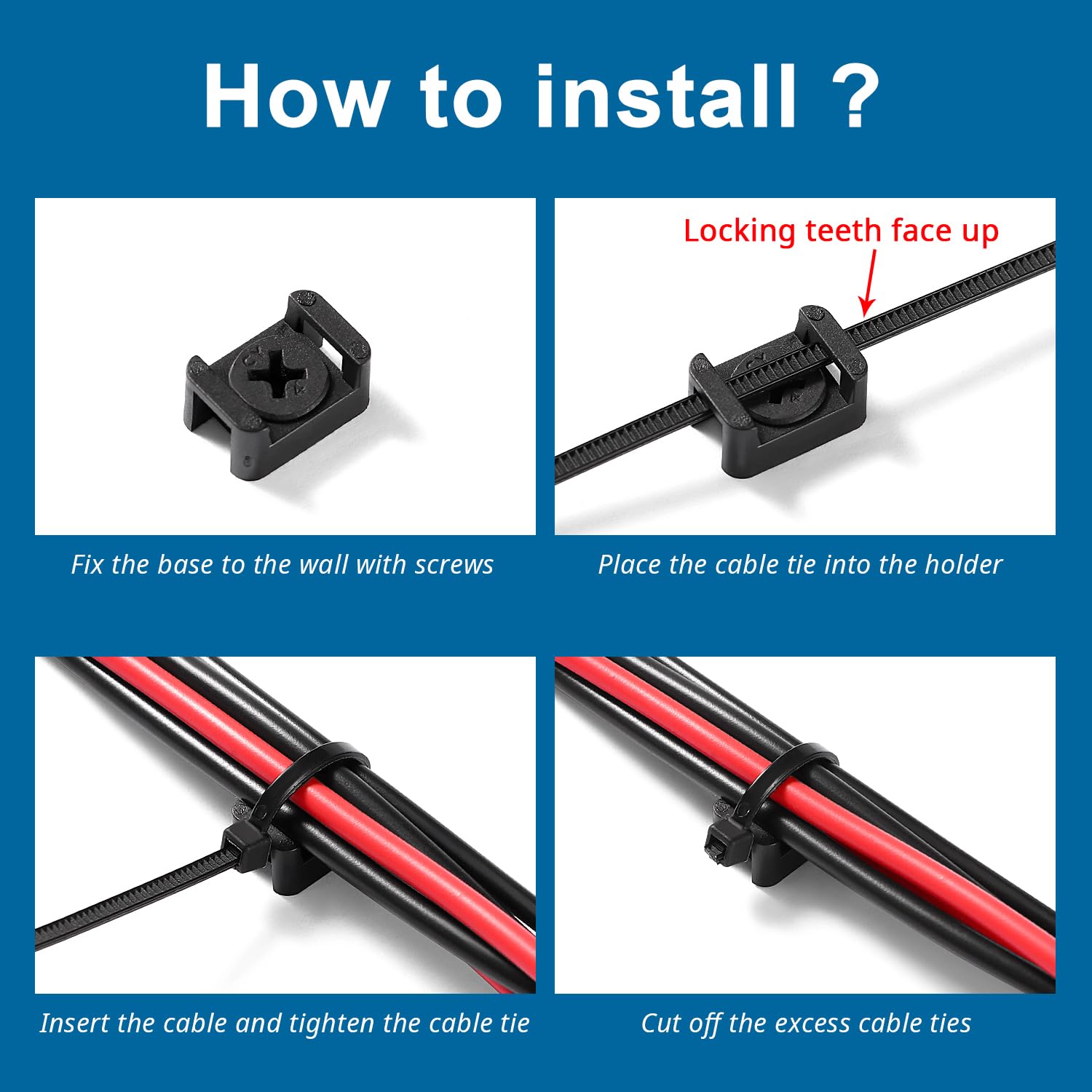 How to install ?

Fix the base to the wall with screws

Locking teeth face up

Place the cable tie into the holder

Insert the cable and tighten the cable tie

Cut off the excess cable ties