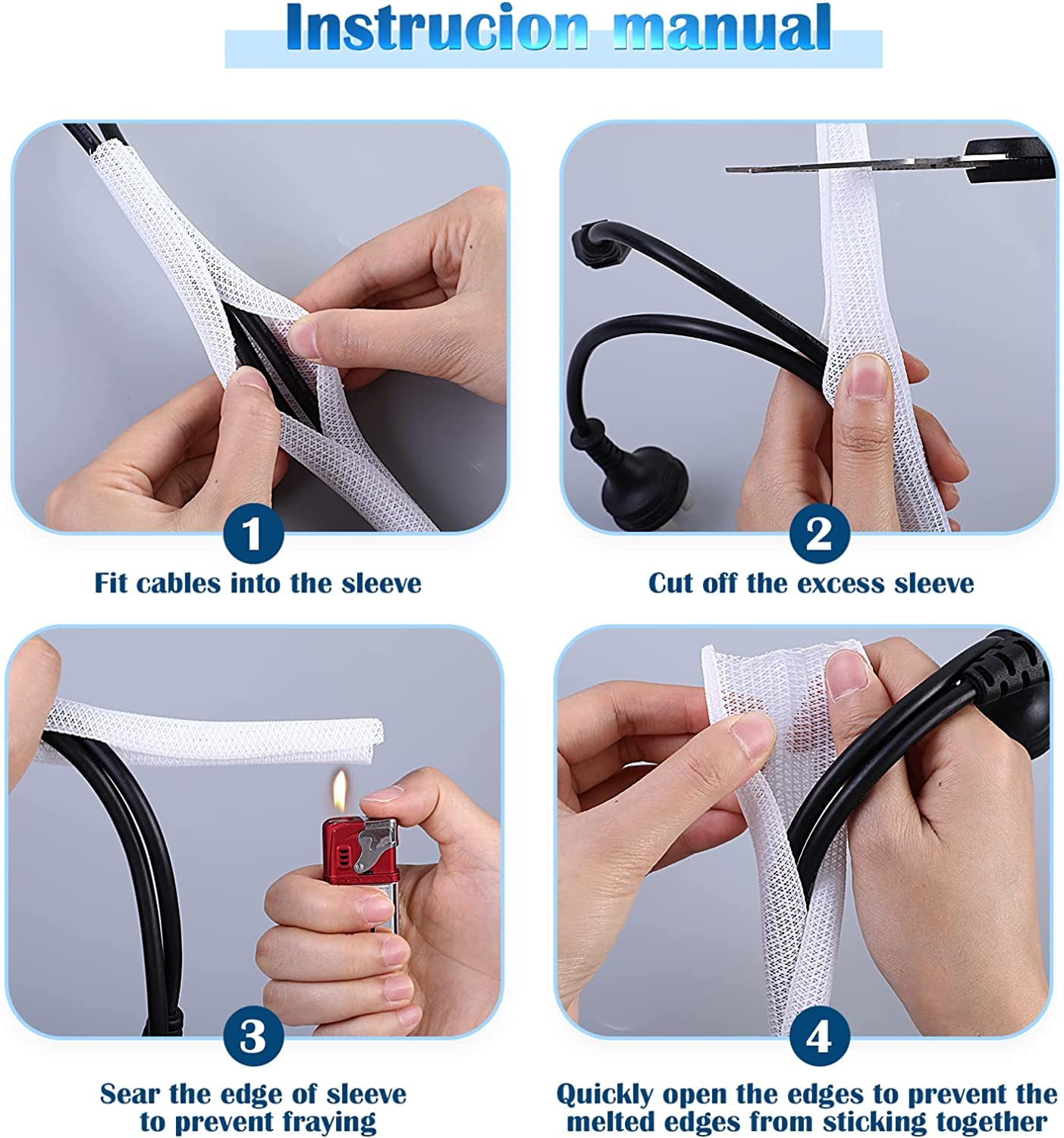 Instrucion manual

1
Fit cables into the sleeve

2
Cut off the excess sleeve

3
Sear the edge of sleeve to prevent fraying

4
Quickly open the edges to prevent the melted edges from sticking together