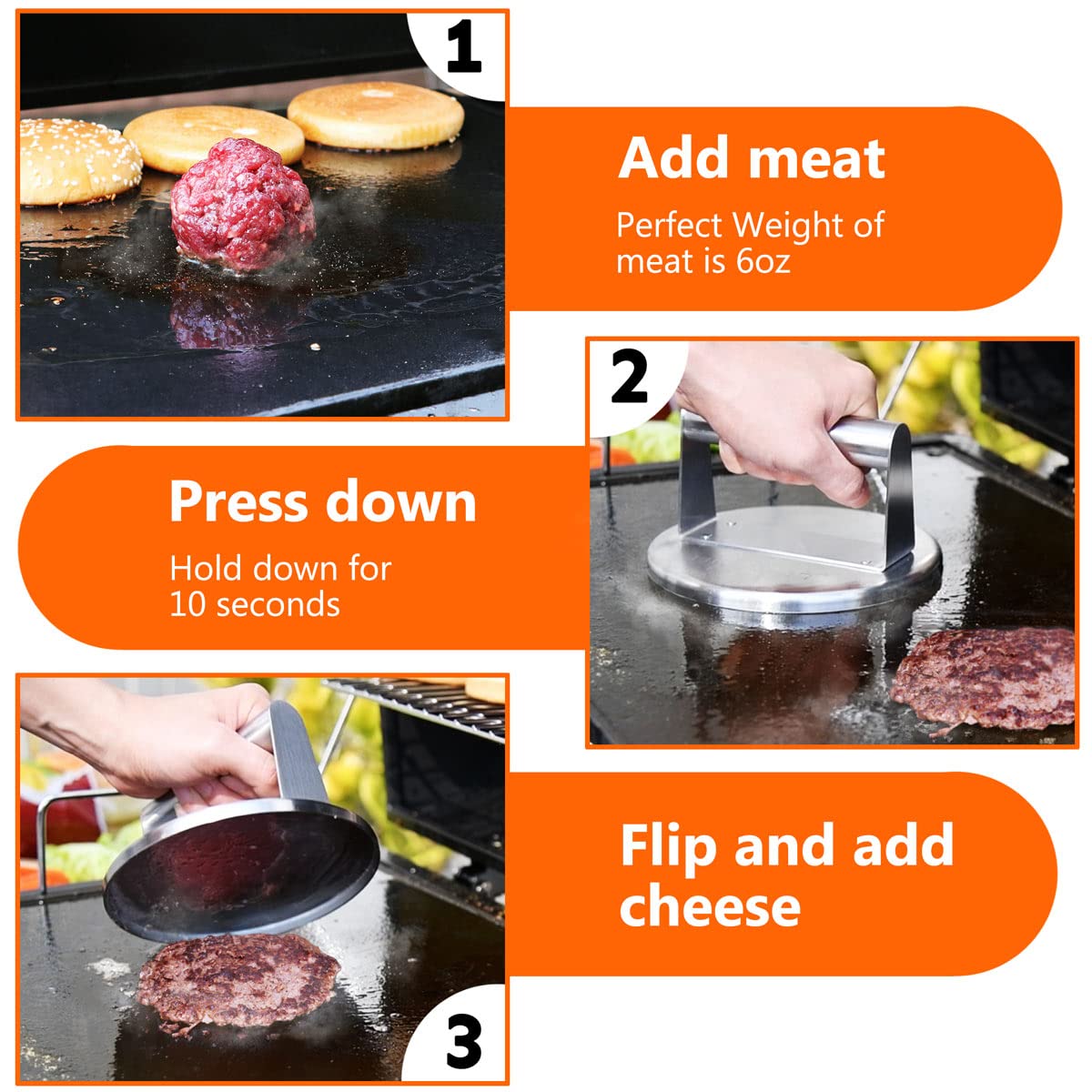 1

Add meat

Perfect Weight of meat is 6oz

2

Press down

Hold down for 10 seconds

Flip and add cheese

3