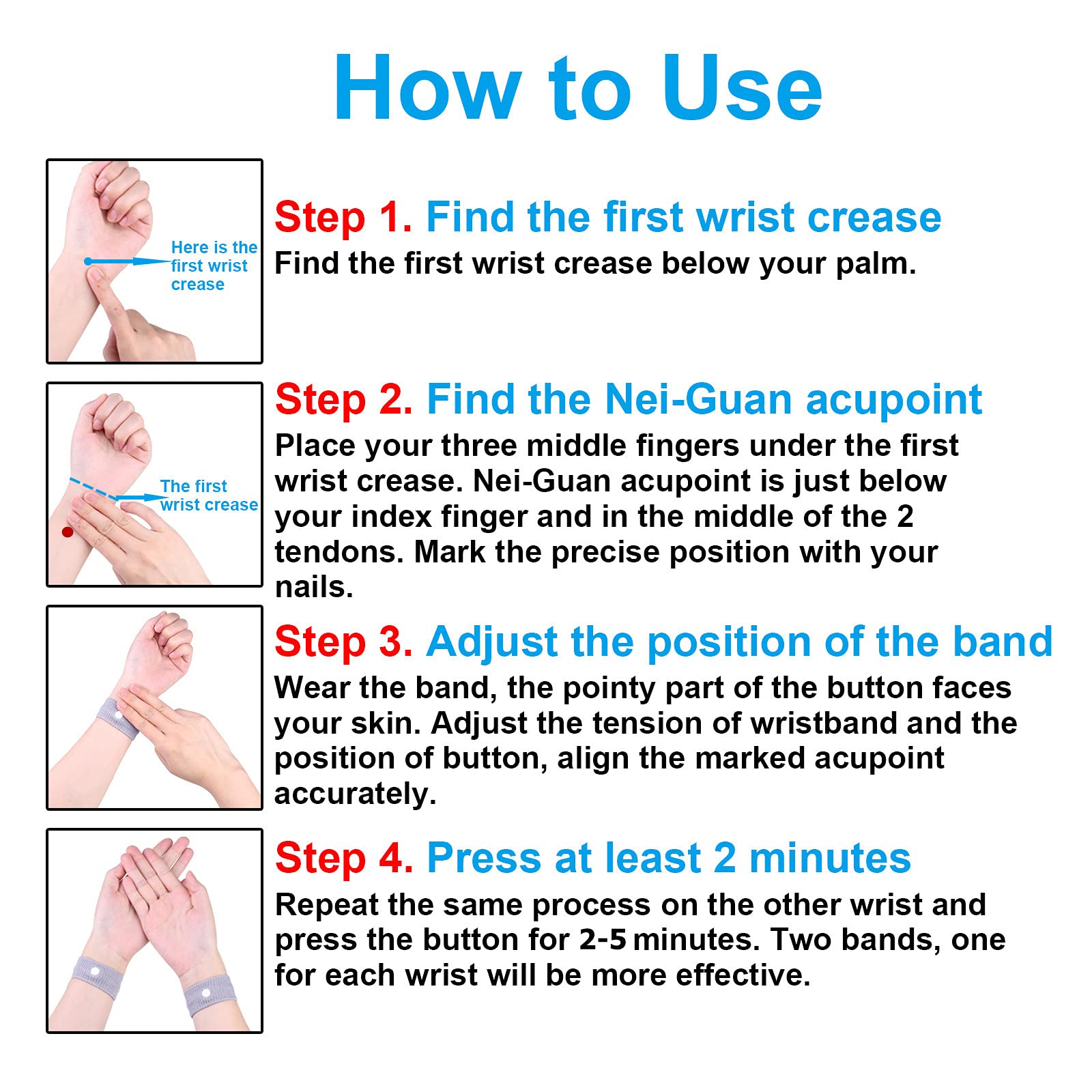 How to Use

Here is the first wrist crease

Step 1. Find the first wrist crease
Find the first wrist crease below your palm.

The first wrist crease

Step 2. Find the Nei-Guan acupoint
Place your three middle fingers under the first wrist crease. Nei-Guan acupoint is just below your index finger and in the middle of the 2 tendons. Mark the precise position with your nails.

Step 3. Adjust the position of the band
Wear the band, the pointy part of the button faces your skin. Adjust the tension of wristband and the position of button, align the marked acupoint accurately.

Step 4. Press at least 2 minutes
Repeat the same process on the other wrist and press the button for 2-5 minutes. Two bands, one for each wrist will be more effective.