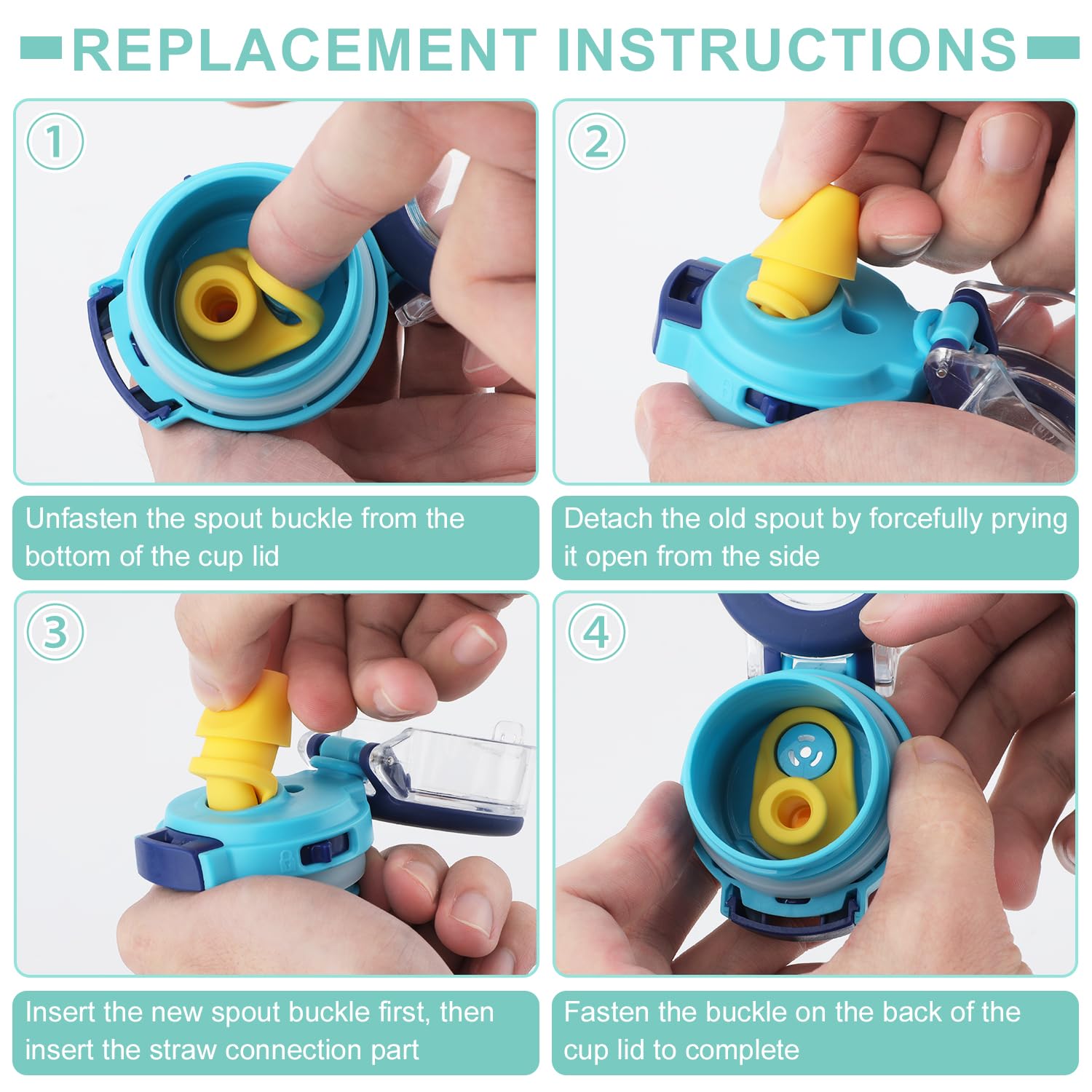 REPLACEMENT INSTRUCTIONS

1

Unfasten the spout buckle from the bottom of the cup lid

2

Detach the old spout by forcefully prying it open from the side

3

Insert the new spout buckle first, then insert the straw connection part

4

Fasten the buckle on the back of the cup lid to complete