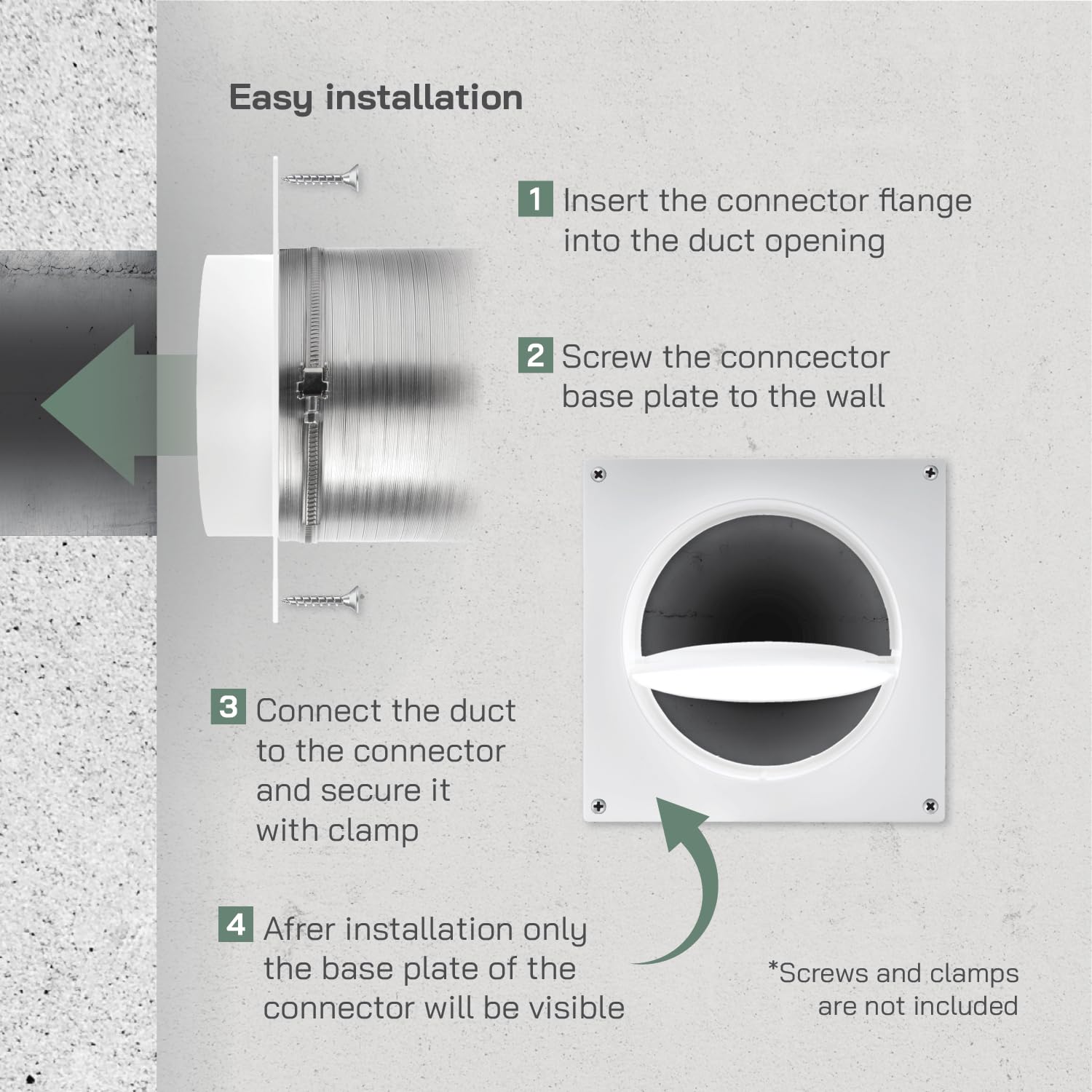 Easy installation

1 Insert the connector flange into the duct opening

2 Screw the conncector base plate to the wall

3 Connect the duct to the connector and secure it with clamp

4 Afrer installation only the base plate of the connector will be visible

*Screws and clamps are not included