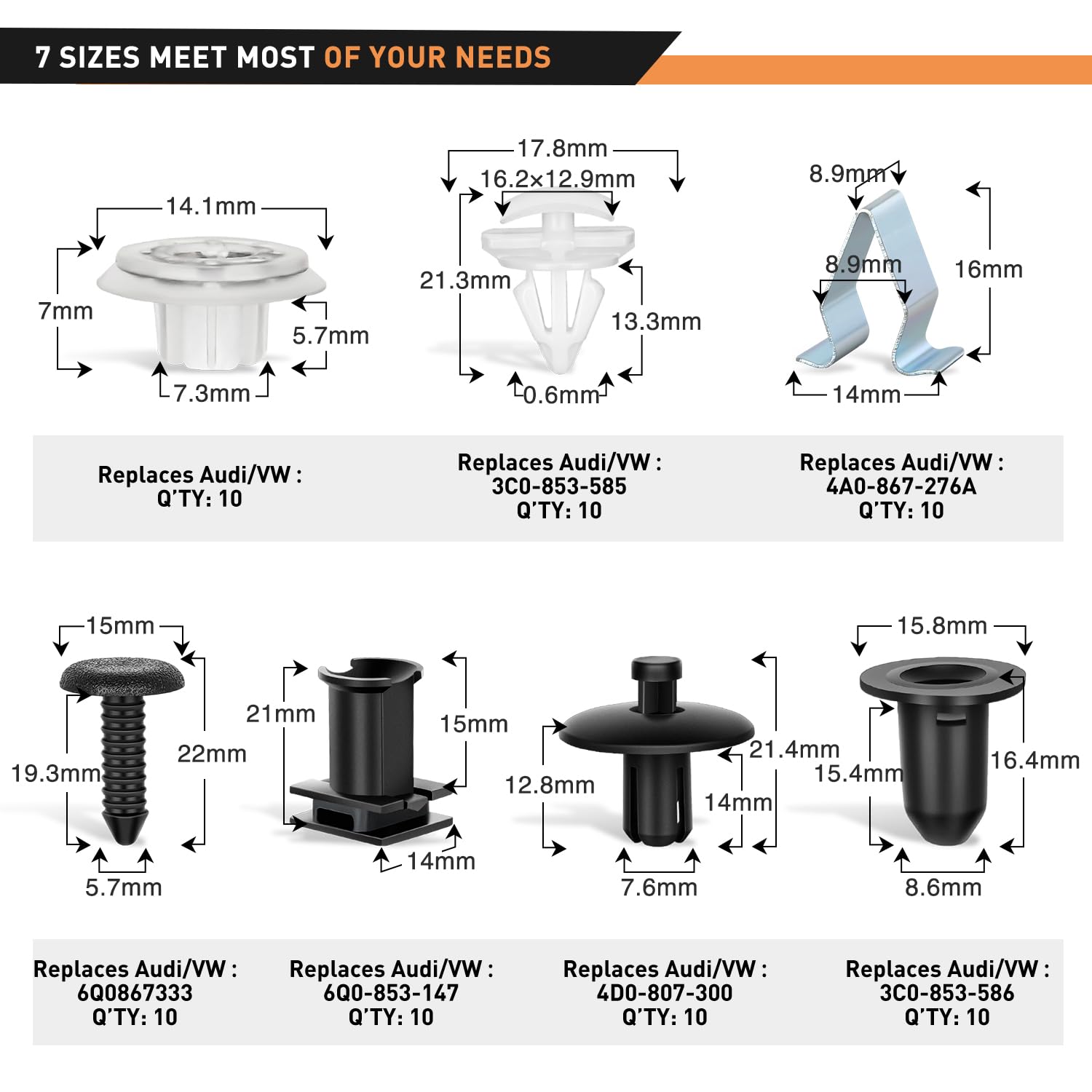 7 SIZES MEET MOST OF YOUR NEEDS

14.1mm
7mm
5.7mm
7.3mm

17.8mm
16.2×12.9mm
21.3mm
13.3mm
0.6mm

8.9mm
8.9mm
16mm
14mm

Replaces Audi/VW :
Q'TY: 10

Replaces Audi/VW :
3C0-853-585
Q'TY: 10

Replaces Audi/VW :
4A0-867-276A
Q'TY: 10

15mm
19.3mm
22mm
5.7mm

21mm
15mm
14mm

12.8mm
21.4mm
14mm
7.6mm

15.8mm
15.4mm
16.4mm
8.6mm

Replaces Audi/VW :
6Q0867333
Q'TY: 10

Replaces Audi/VW :
6Q0-853-147
Q'TY: 10

Replaces Audi/VW :
4D0-807-300
Q'TY: 10

Replaces Audi/VW :
3C0-853-586
Q'TY: 10