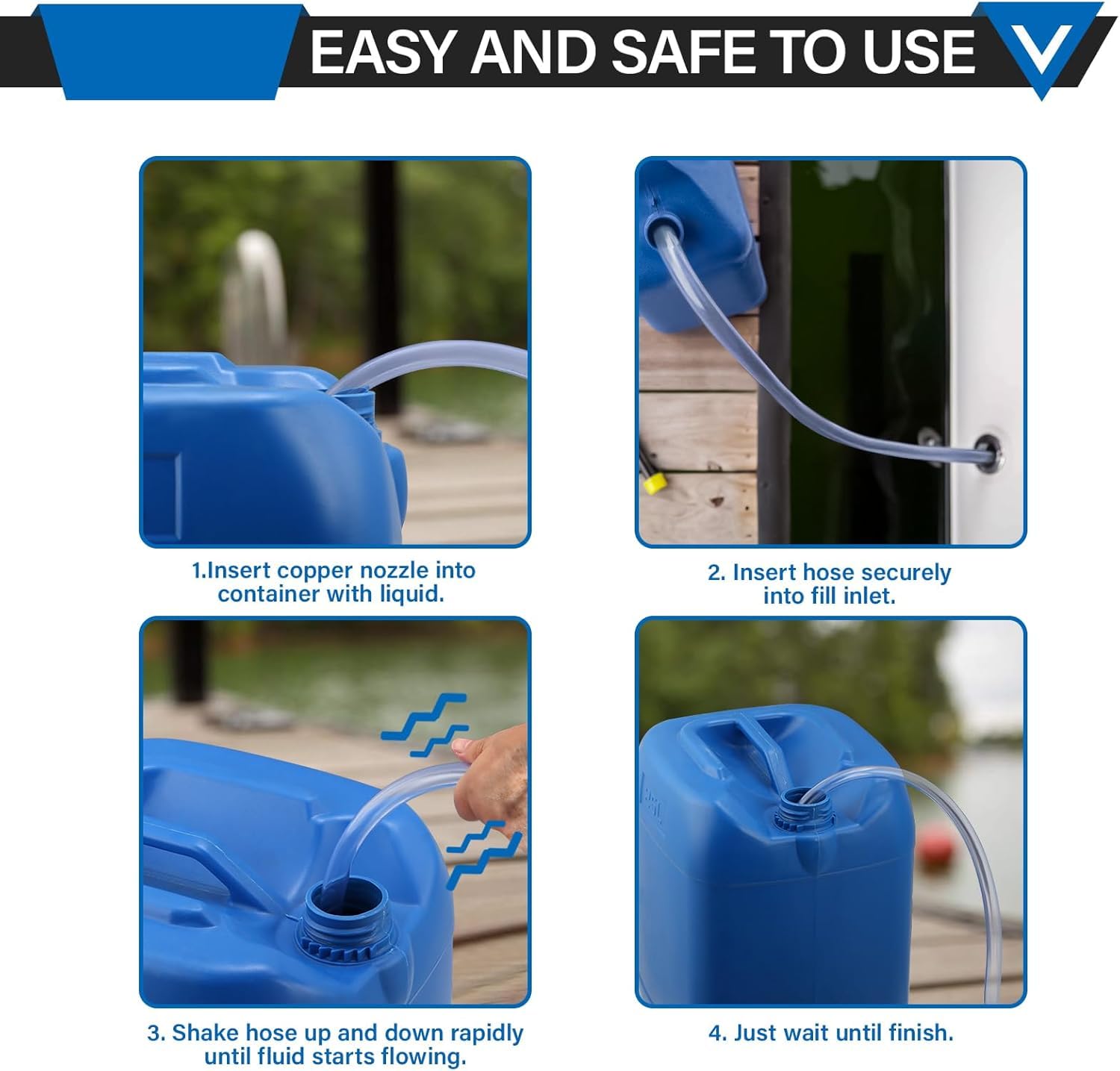 EASY AND SAFE TO USE

1.Insert copper nozzle into container with liquid.

2. Insert hose securely into fill inlet.

3. Shake hose up and down rapidly until fluid starts flowing.

4. Just wait until finish.