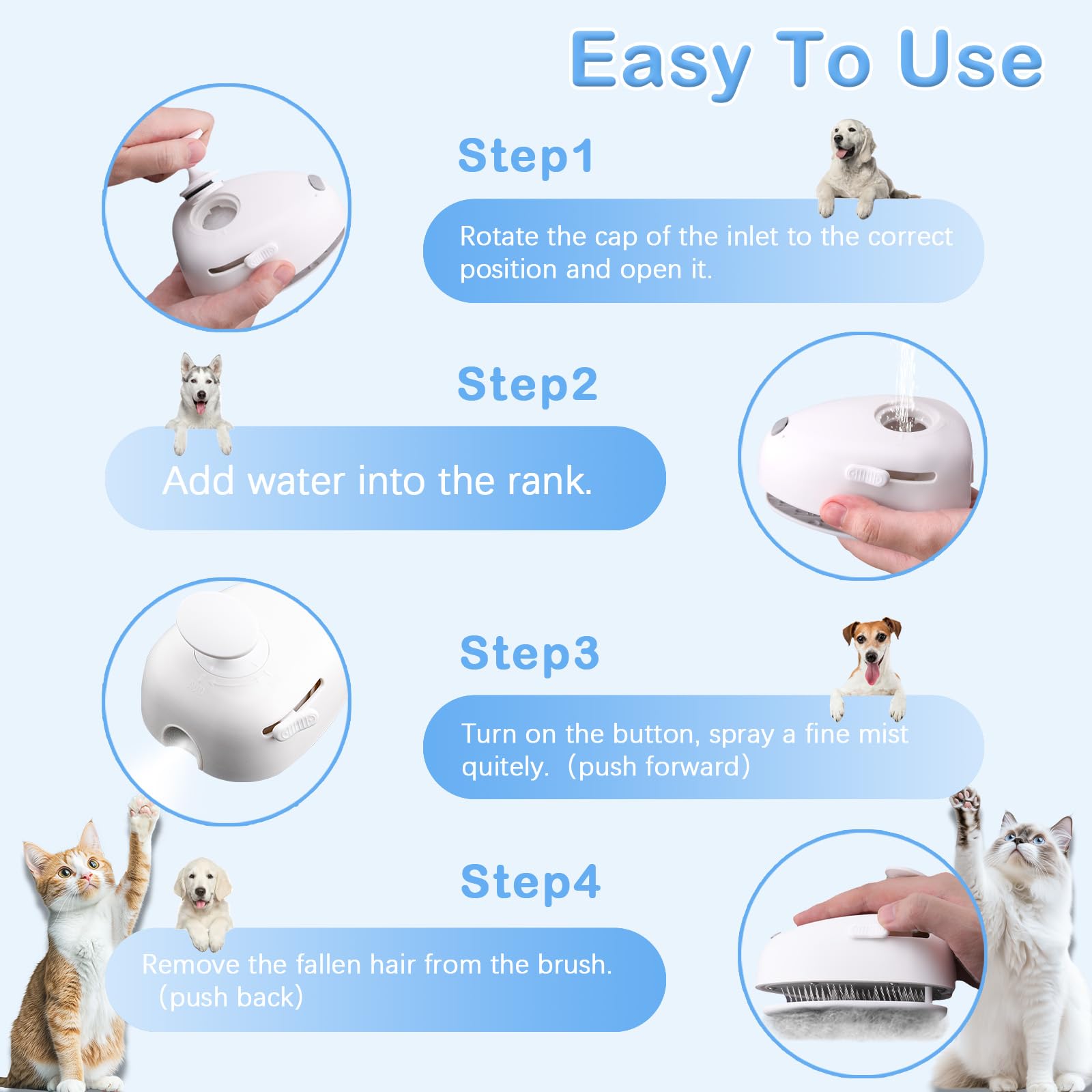 Easy To Use

Step1

Rotate the cap of the inlet to the correct position and open it.

Step2

Add water into the rank.

Step3

Turn on the button, spray a fine mist quitely. (push forward)

Step4

Remove the fallen hair from the brush. (push back)