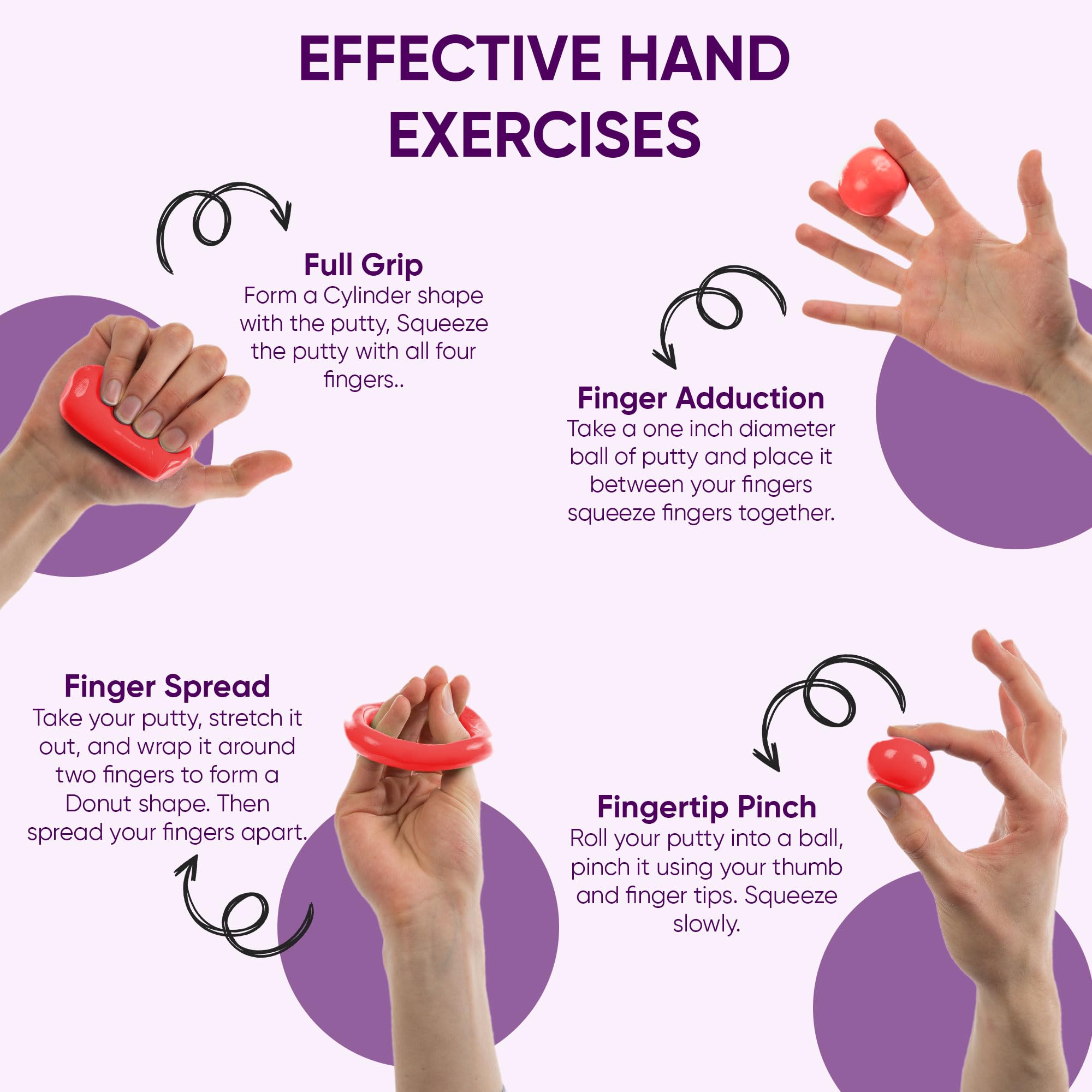 EFFECTIVE HAND EXERCISES

Full Grip
Form a Cylinder shape with the putty, Squeeze the putty with all four fingers..

Finger Adduction
Take a one inch diameter ball of putty and place it between your fingers squeeze fingers together.

Finger Spread
Take your putty, stretch it out, and wrap it around two fingers to form a Donut shape. Then spread your fingers apart.

Fingertip Pinch
Roll your putty into a ball, pinch it using your thumb and finger tips. Squeeze slowly.