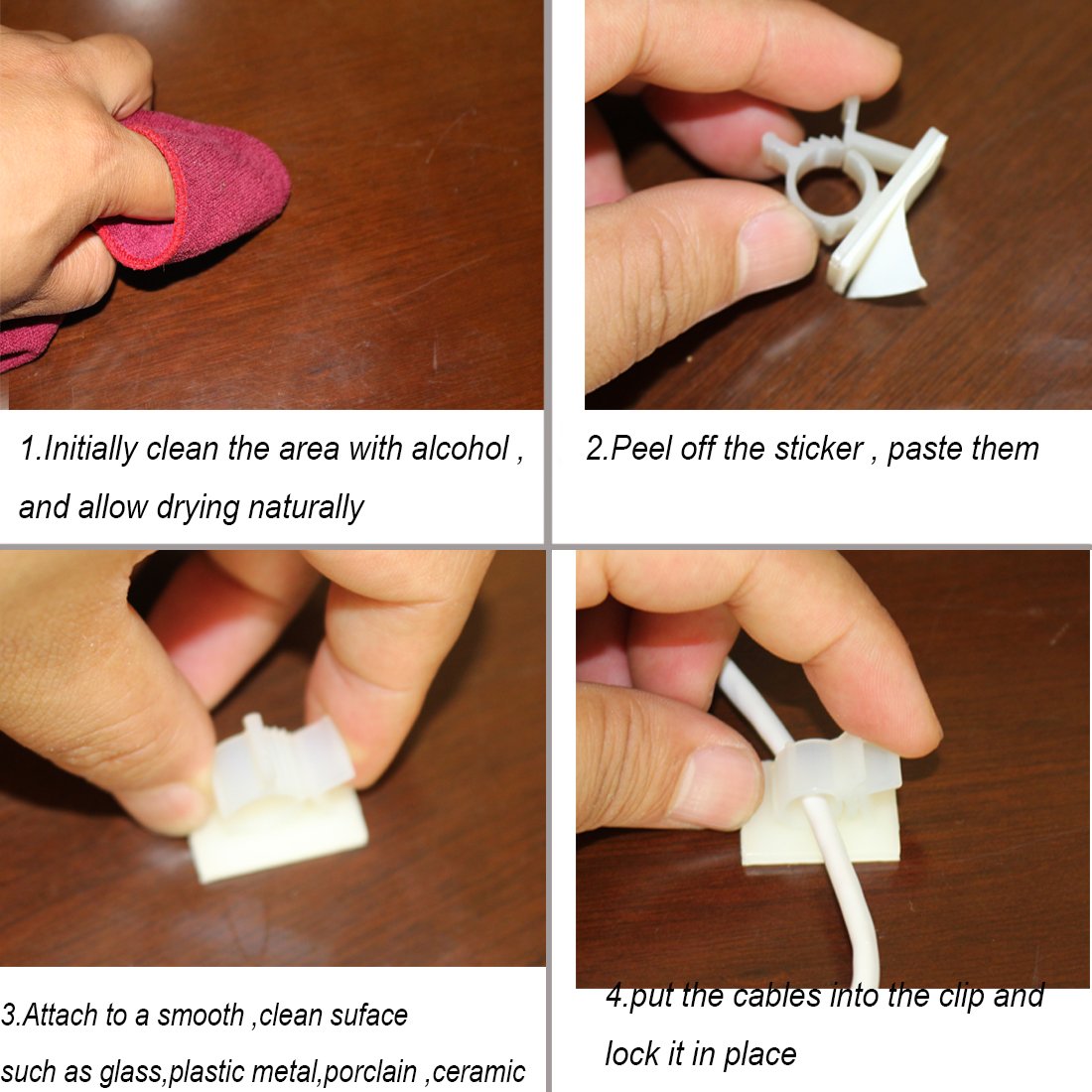 1.Initially clean the area with alcohol , and allow drying naturally

2.Peel off the sticker , paste them

3.Attach to a smooth ,clean suface such as glass,plastic metal,porclain ,ceramic

4.put the cables into the clip and lock it in place