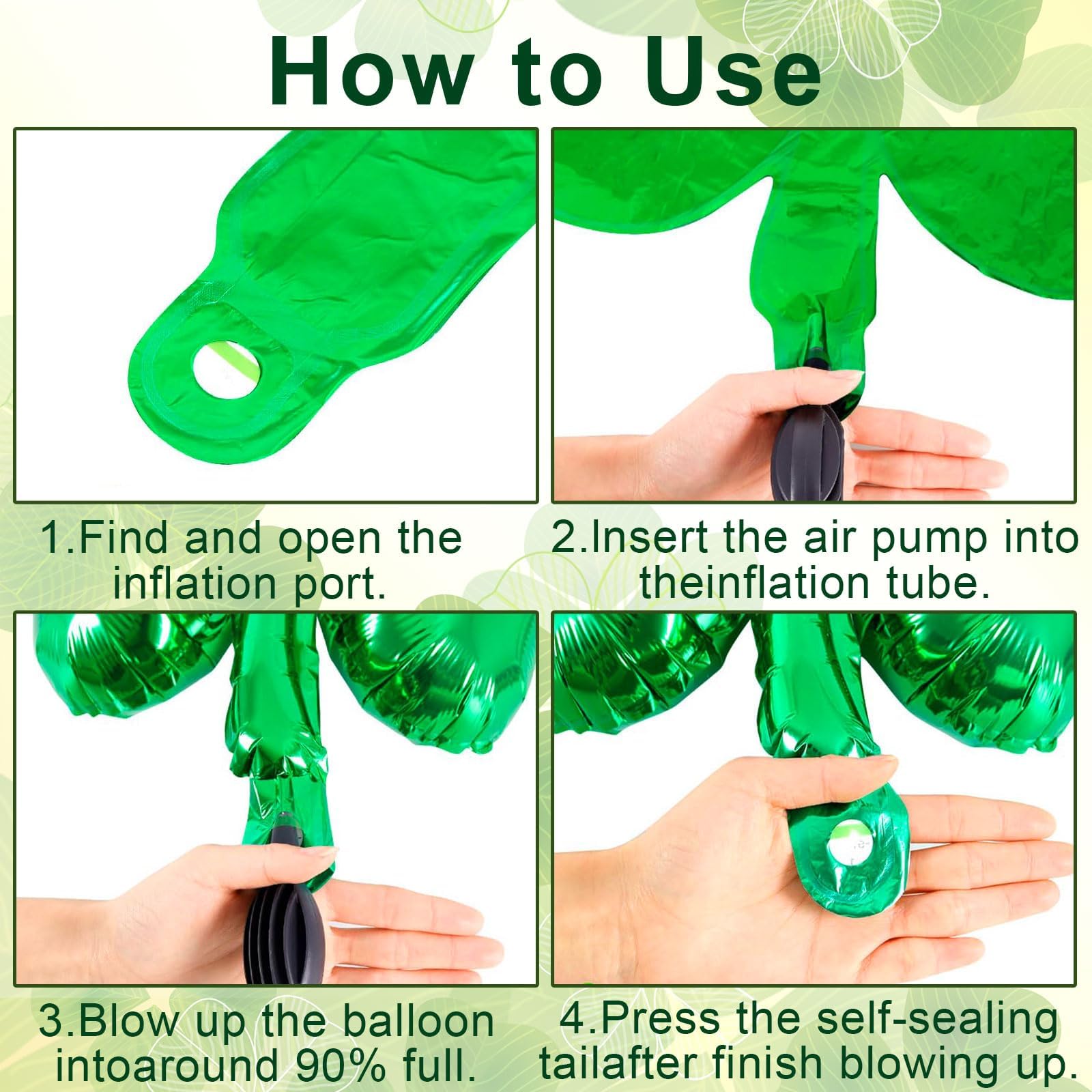 How to Use

1.Find and open the inflation port.

2.Insert the air pump into theinflation tube.

3.Blow up the balloon intoaround 90% full.

4.Press the self-sealing tailafter finish blowing up.