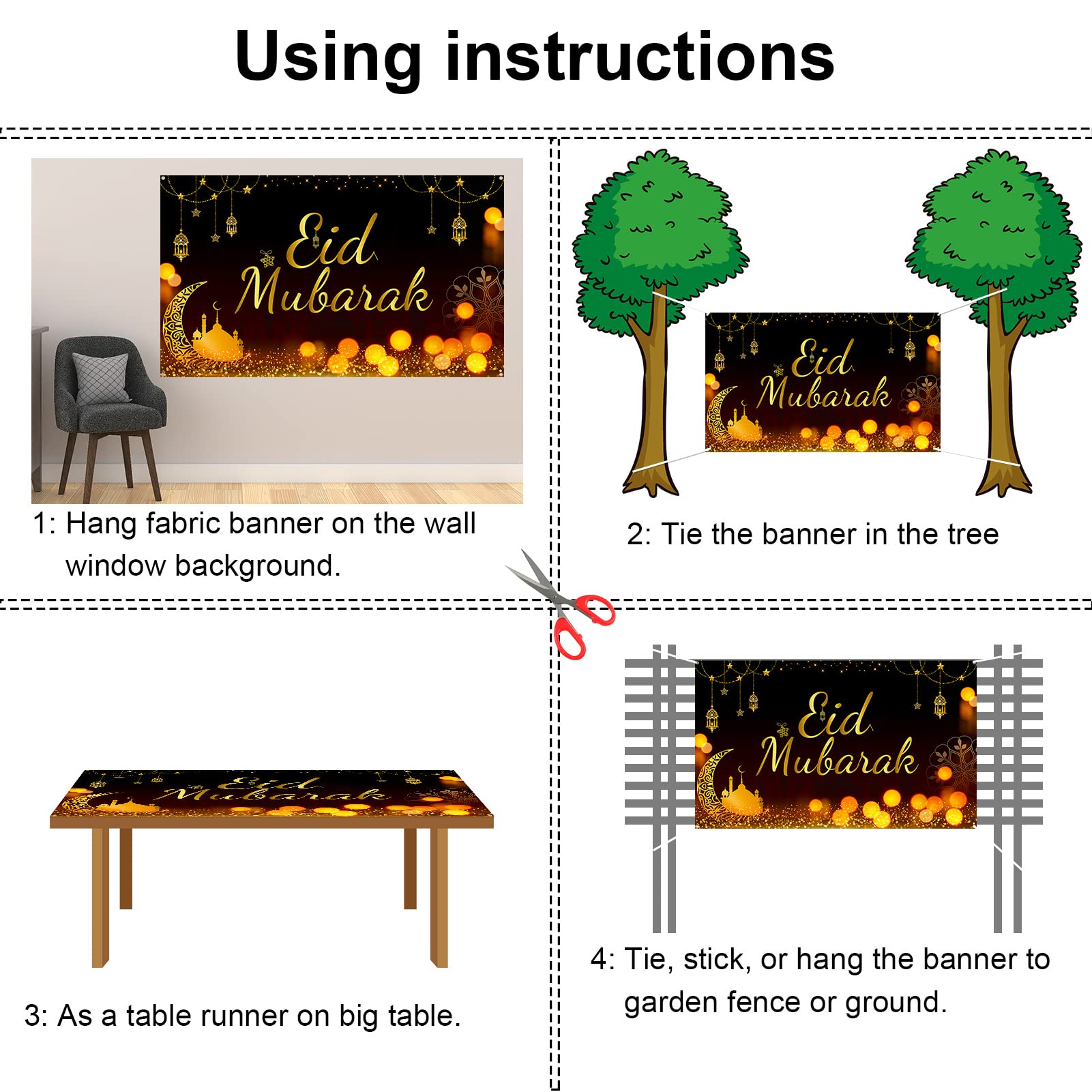 Using instructions

Eid Mubarak

1: Hang fabric banner on the wall window background.

Eid Mubarak

2: Tie the banner in the tree

Eid Mubarak

3: As a table runner on big table.

Eid Mubarak

4: Tie, stick, or hang the banner to garden fence or ground.