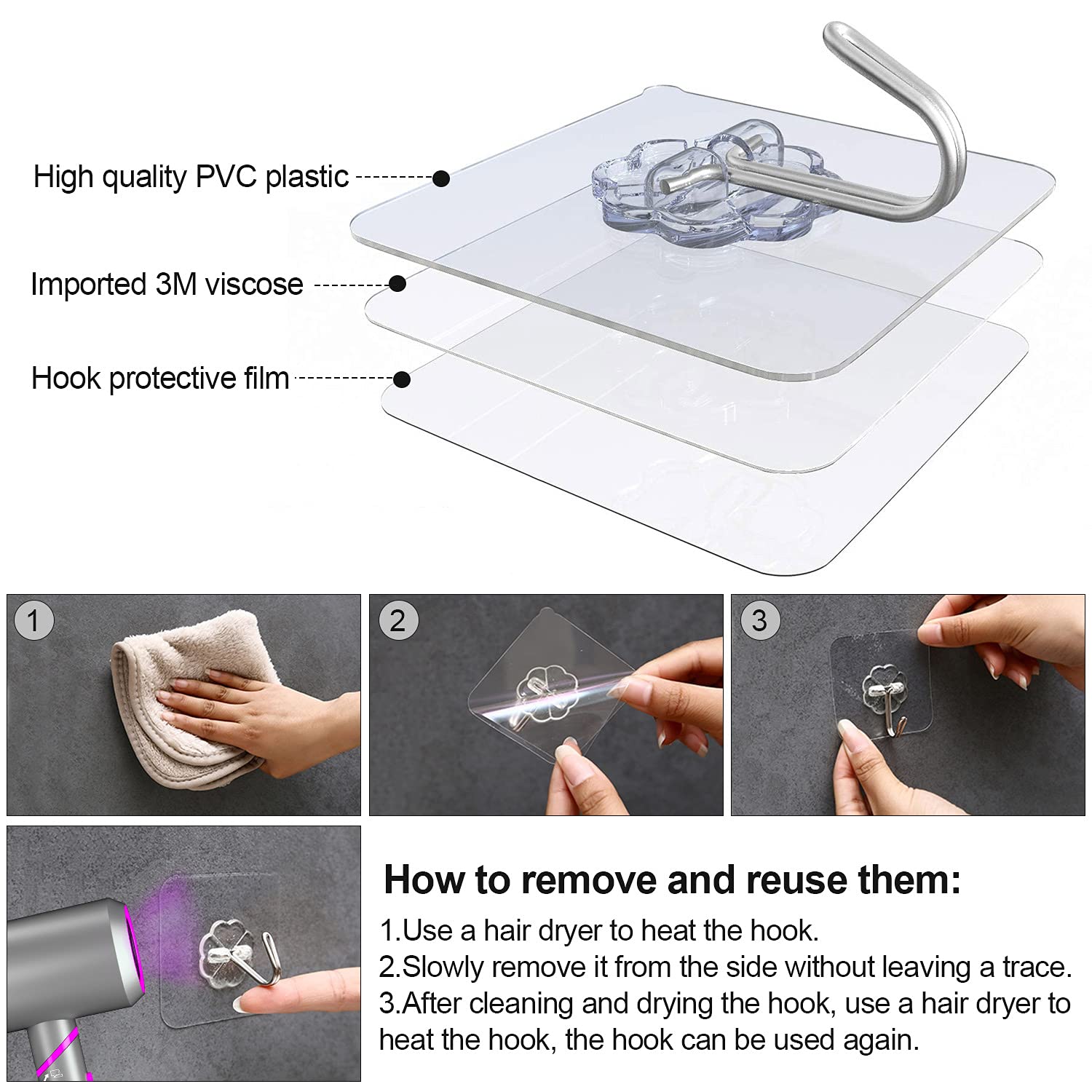 High quality PVC plastic

Imported 3M viscose

Hook protective film

1

2

3

How to remove and reuse them:

1.Use a hair dryer to heat the hook.
2.Slowly remove it from the side without leaving a trace.
3.After cleaning and drying the hook, use a hair dryer to heat the hook, the hook can be used again.