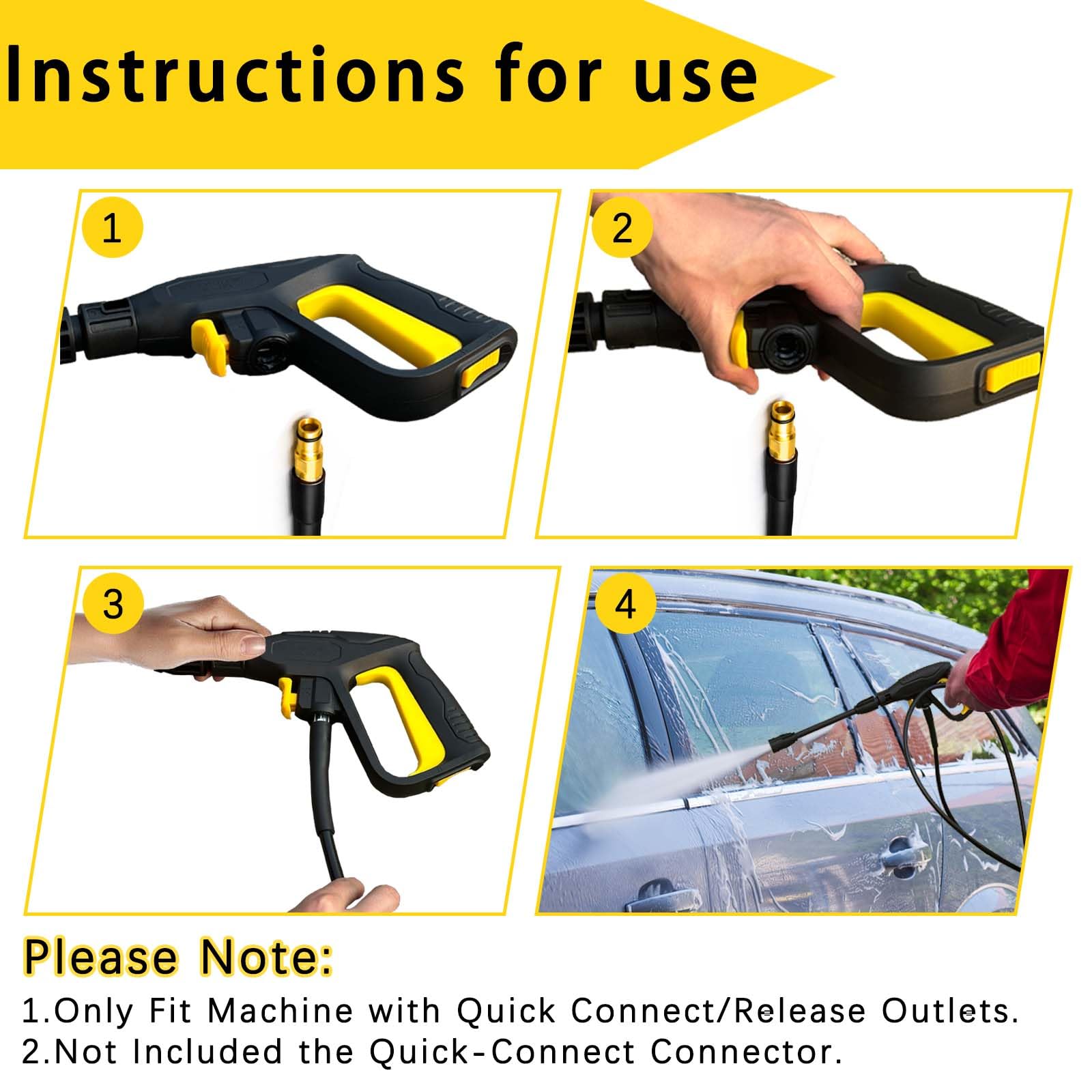 Instructions for use

1

2

3

4

Please Note:

1.Only Fit Machine with Quick Connect/Release Outlets.
2.Not Included the Quick-Connect Connector.