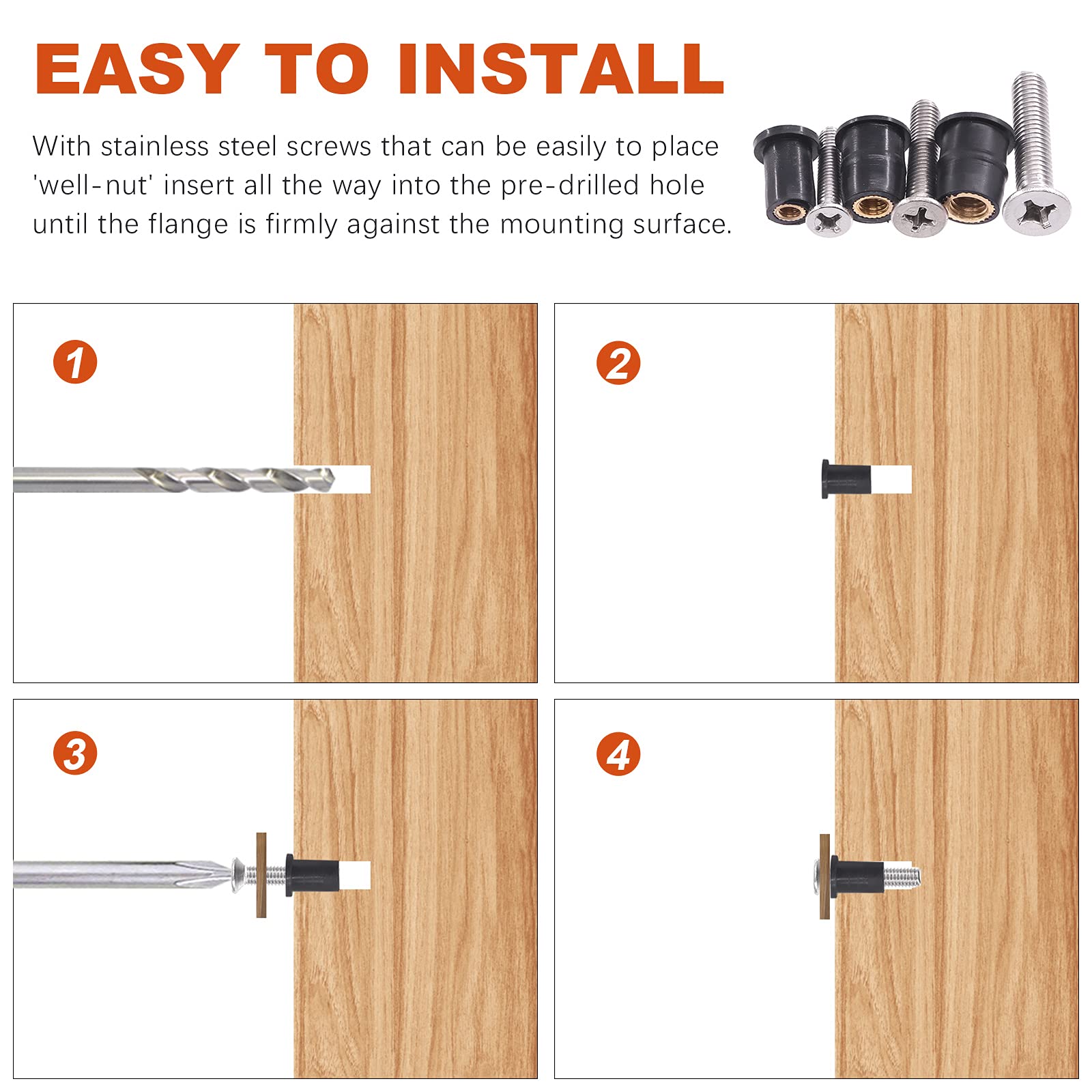 EASY TO INSTALL

With stainless steel screws that can be easily to place 'well-nut' insert all the way into the pre-drilled hole until the flange is firmly against the mounting surface.

1

2

3

4