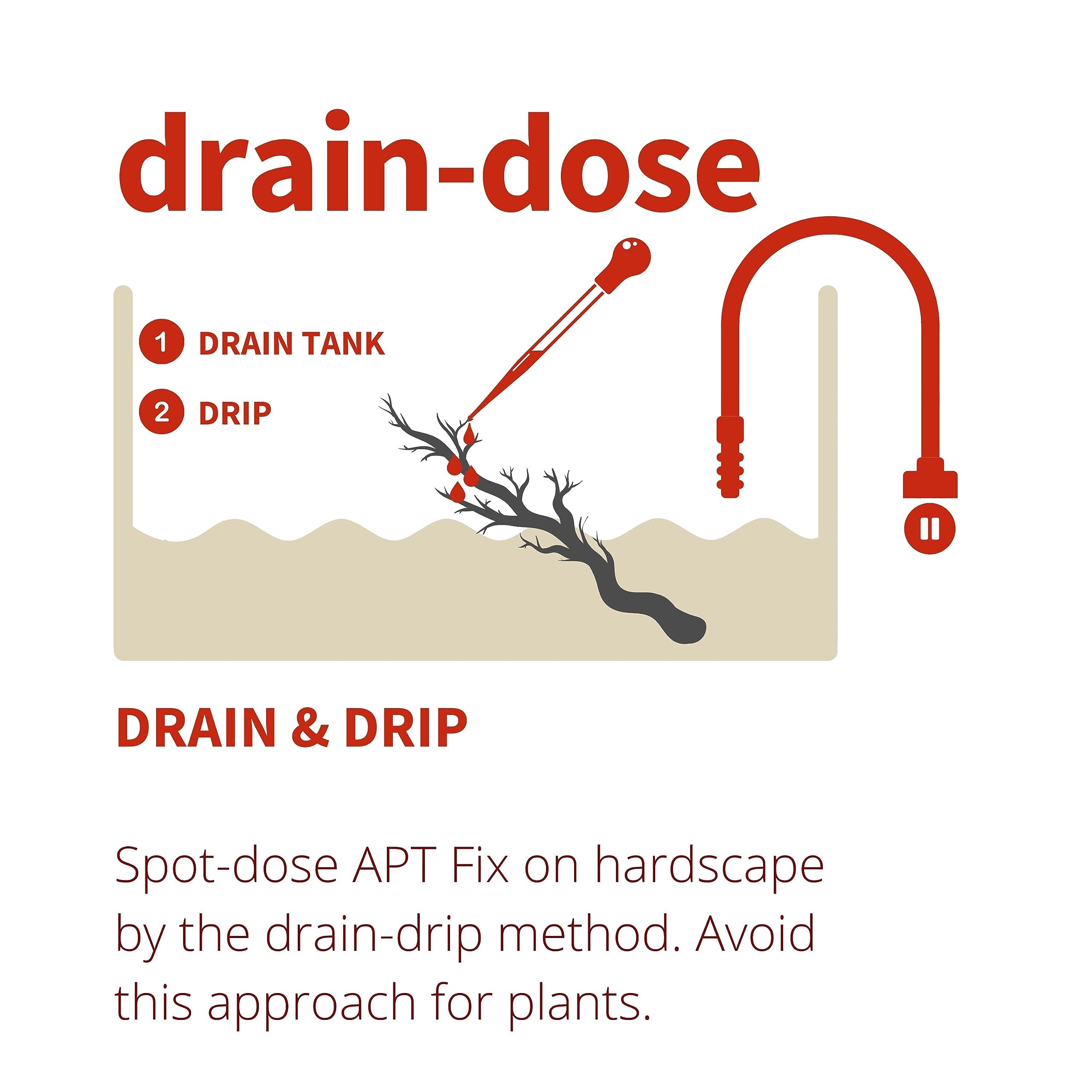 drain-dose

1 DRAIN TANK

2 DRIP

DRAIN & DRIP

Spot-dose APT Fix on hardscape by the drain-drip method. Avoid this approach for plants.