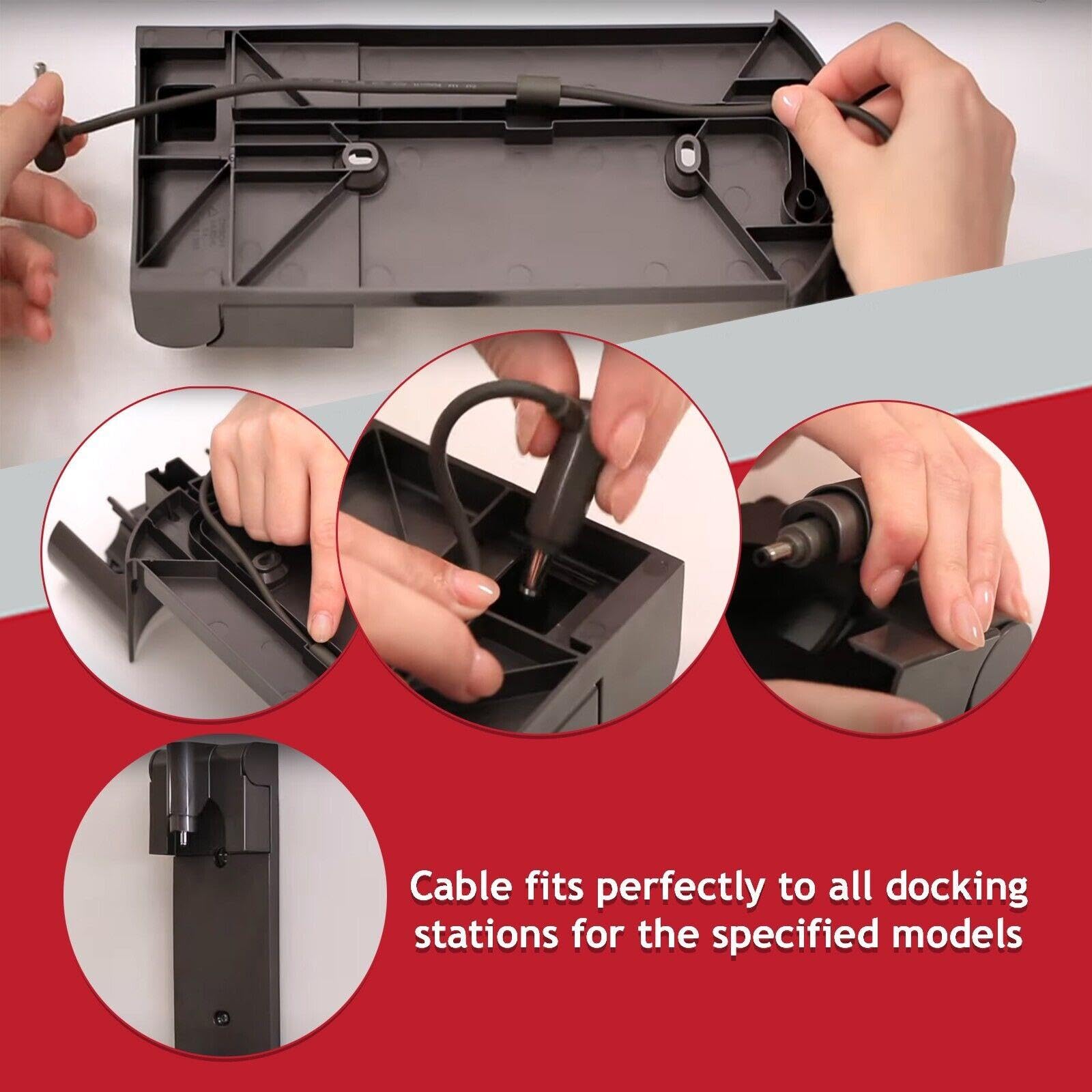 Cable fits perfectly to all docking stations for the specified models