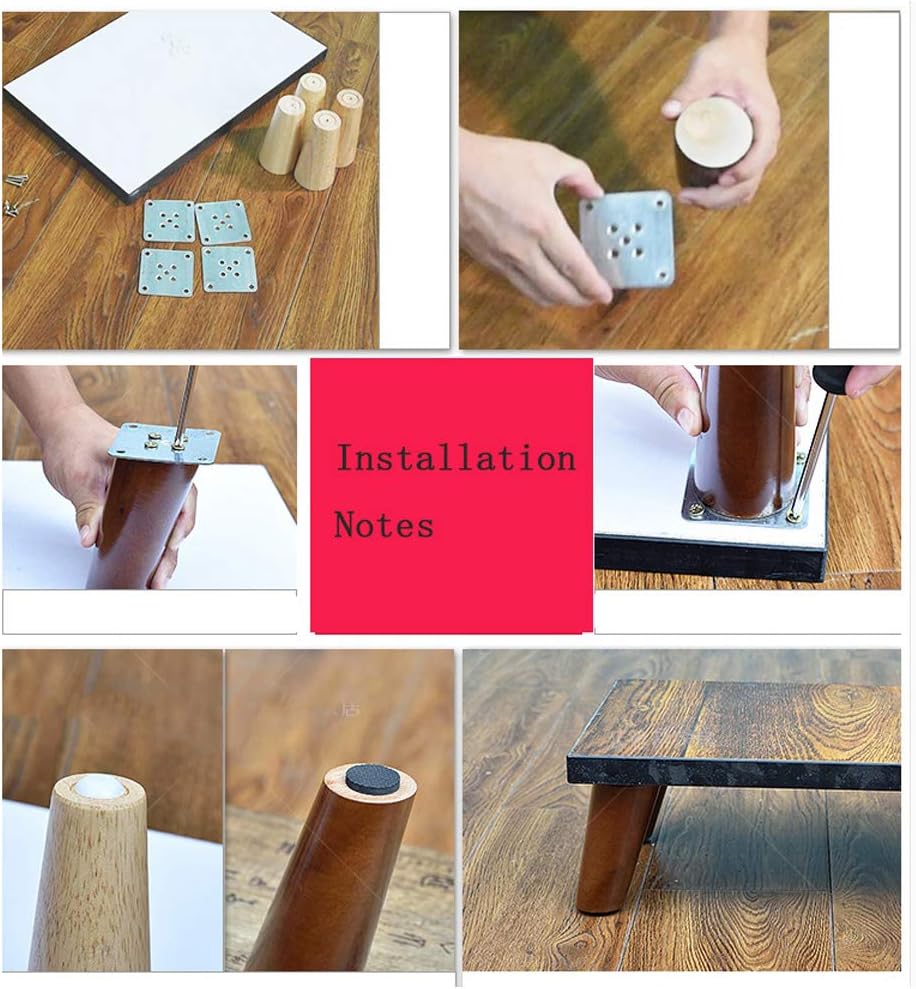 Installation Notes