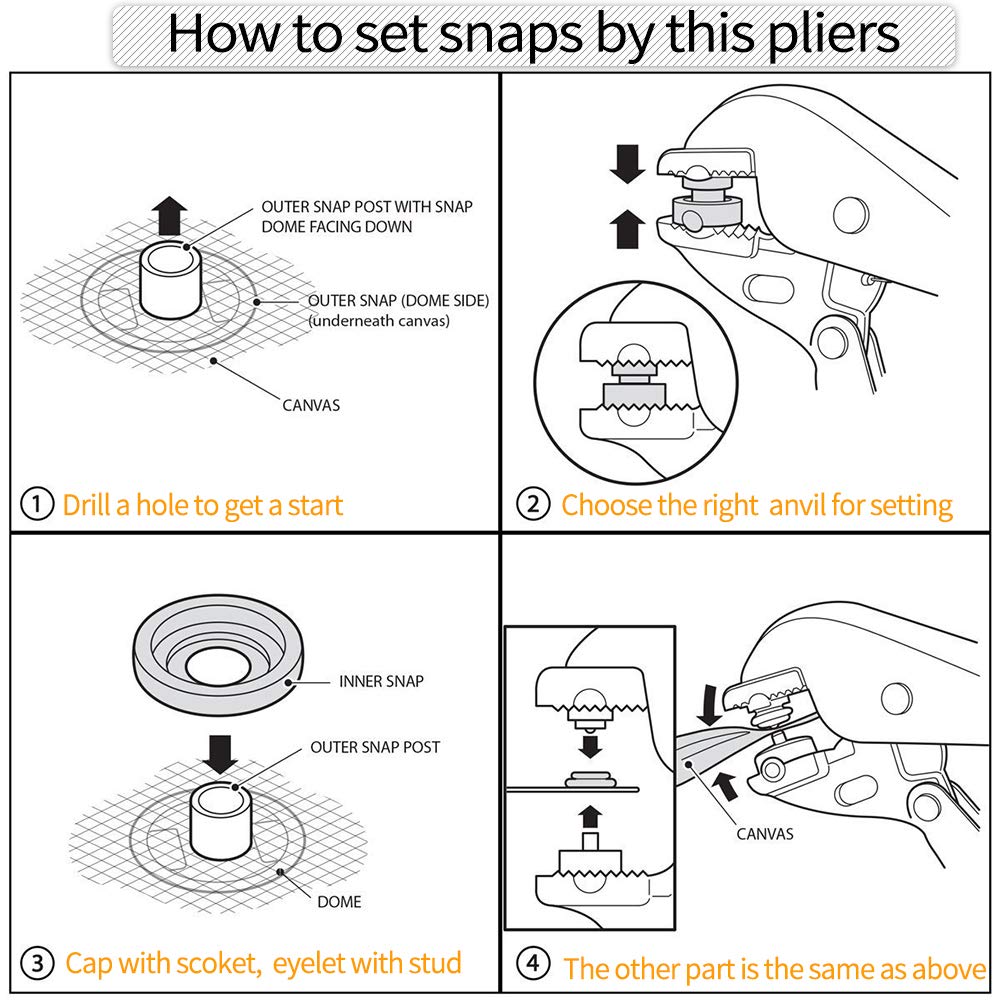 How to set snaps by this pliers

OUTER SNAP POST WITH SNAP DOME FACING DOWN

OUTER SNAP (DOME SIDE) (underneath canvas)

CANVAS

① Drill a hole to get a start

② Choose the right anvil for setting

INNER SNAP

OUTER SNAP POST

DOME

③ Cap with scoket, eyelet with stud

CANVAS

④ The other part is the same as above