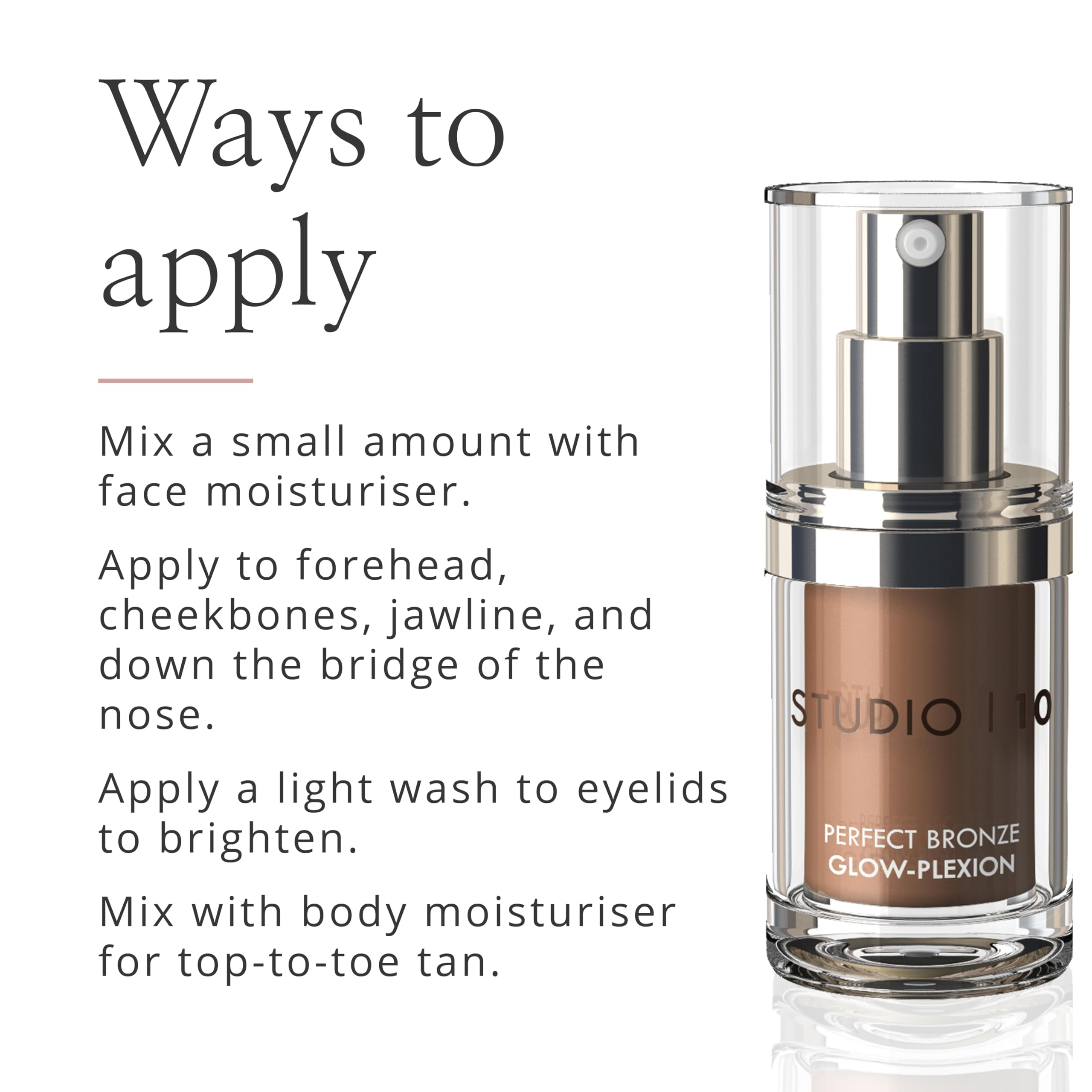 Ways to apply

Mix a small amount with face moisturiser.

Apply to forehead, cheekbones, jawline, and down the bridge of the nose.

Apply a light wash to eyelids to brighten.

Mix with body moisturiser for top-to-toe tan.

STUDIO | 10

PERFECT BRONZE
GLOW-PLEXION