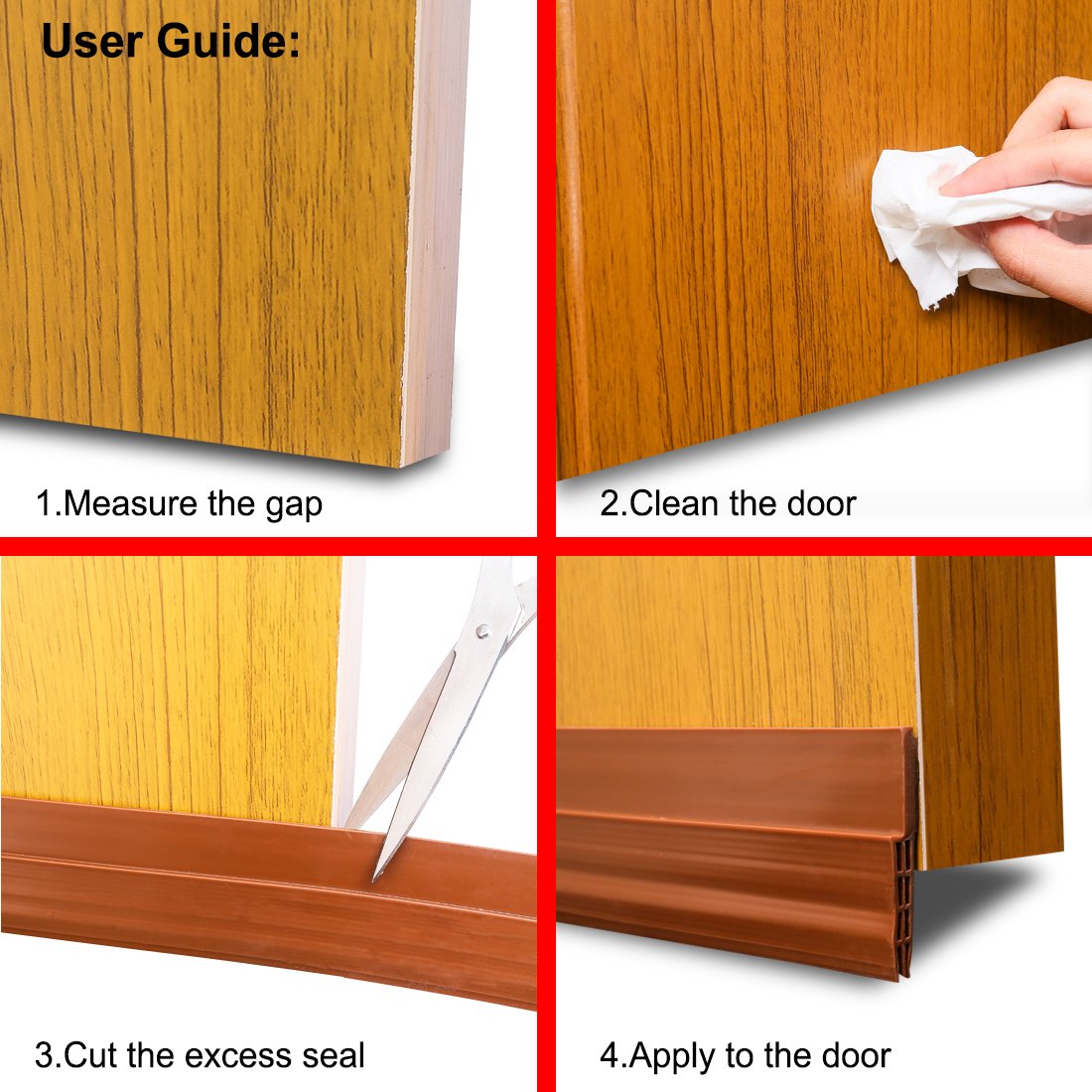 User Guide:

1.Measure the gap

2.Clean the door

3.Cut the excess seal

4.Apply to the door