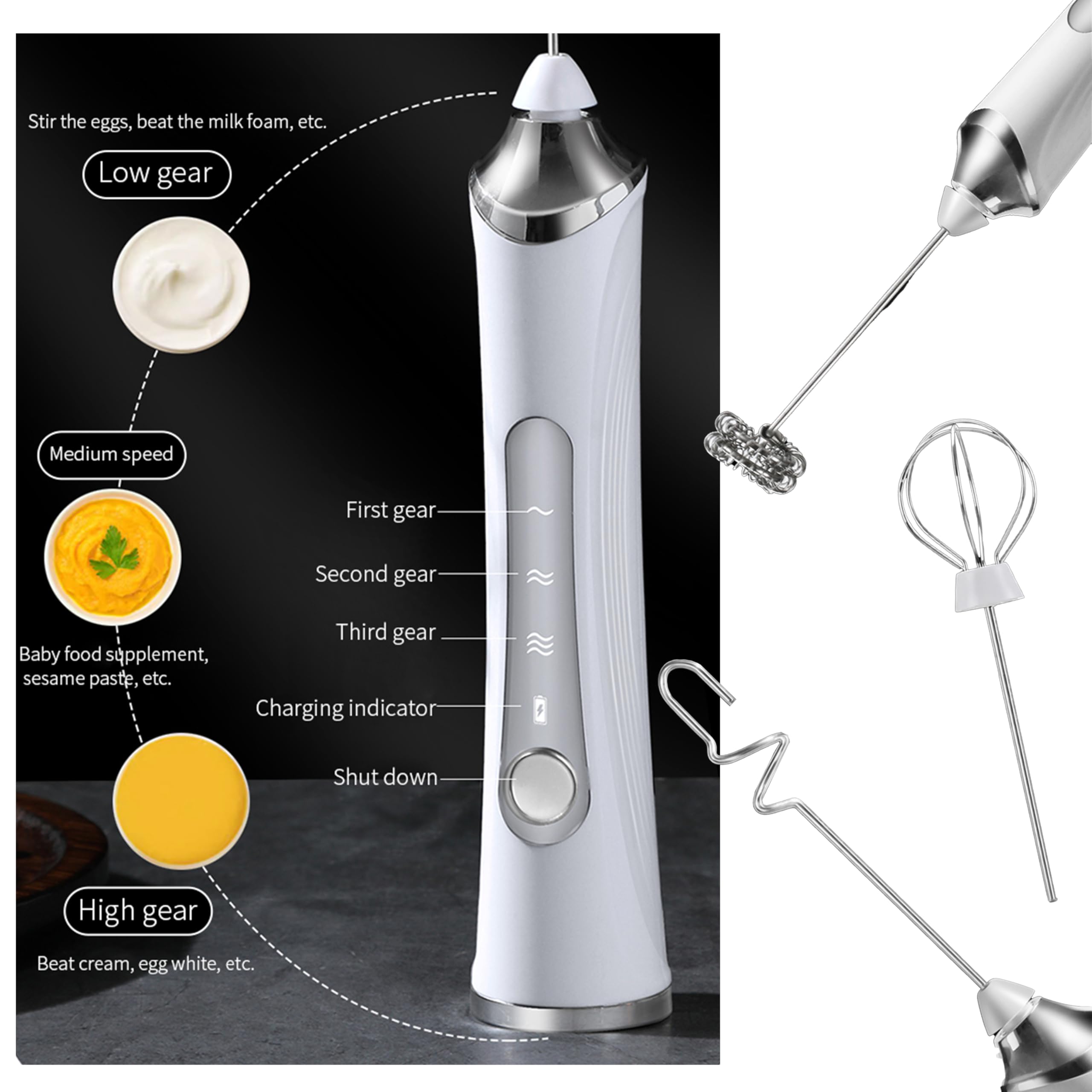 Stir the eggs, beat the milk foam, etc.

Low gear

Medium speed

Baby food supplement, sesame paste, etc.

High gear

Beat cream, egg white, etc.

First gear

Second gear

Third gear

Charging indicator

Shut down