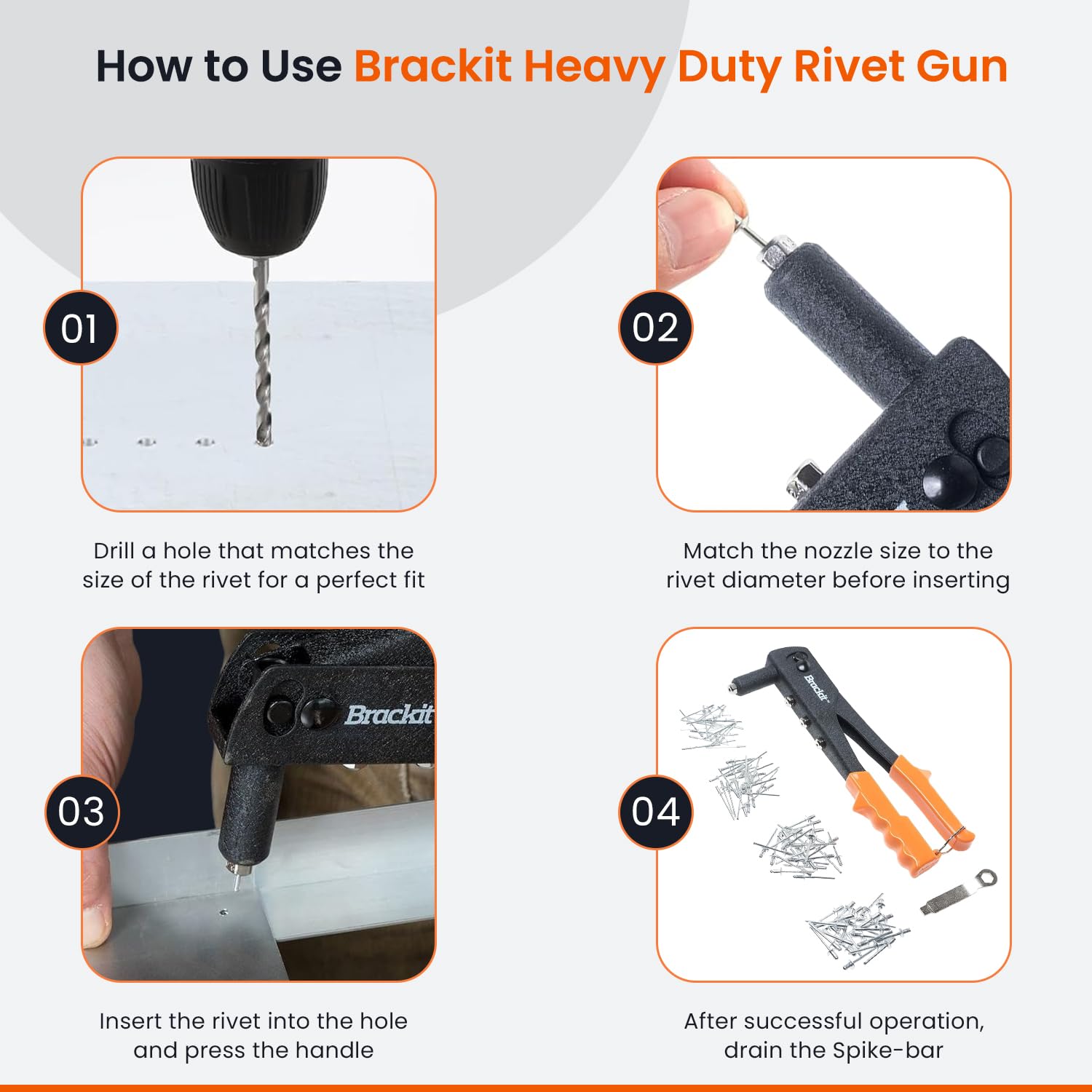 How to Use Brackit Heavy Duty Rivet Gun

01

Drill a hole that matches the size of the rivet for a perfect fit

02

Match the nozzle size to the rivet diameter before inserting

03

Brackit

Insert the rivet into the hole and press the handle

04

Brackit

After successful operation, drain the Spike-bar