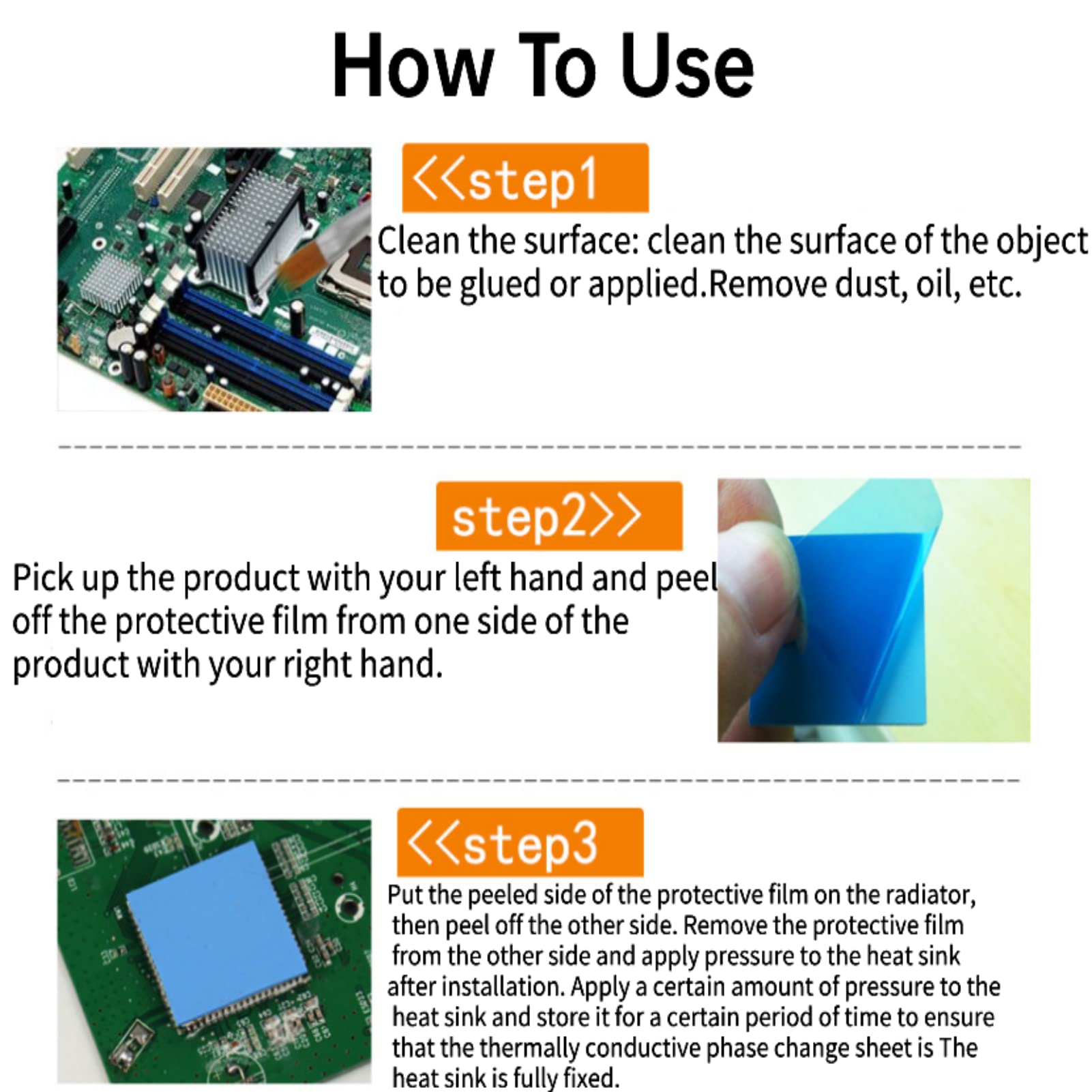 How To Use

<<step1

Clean the surface: clean the surface of the object to be glued or applied.Remove dust, oil, etc.

step2>>

Pick up the product with your left hand and peel off the protective film from one side of the product with your right hand.

<<step3

Put the peeled side of the protective film on the radiator, then peel off the other side. Remove the protective film from the other side and apply pressure to the heat sink after installation. Apply a certain amount of pressure to the heat sink and store it for a certain period of time to ensure that the thermally conductive phase change sheet is The heat sink is fully fixed.