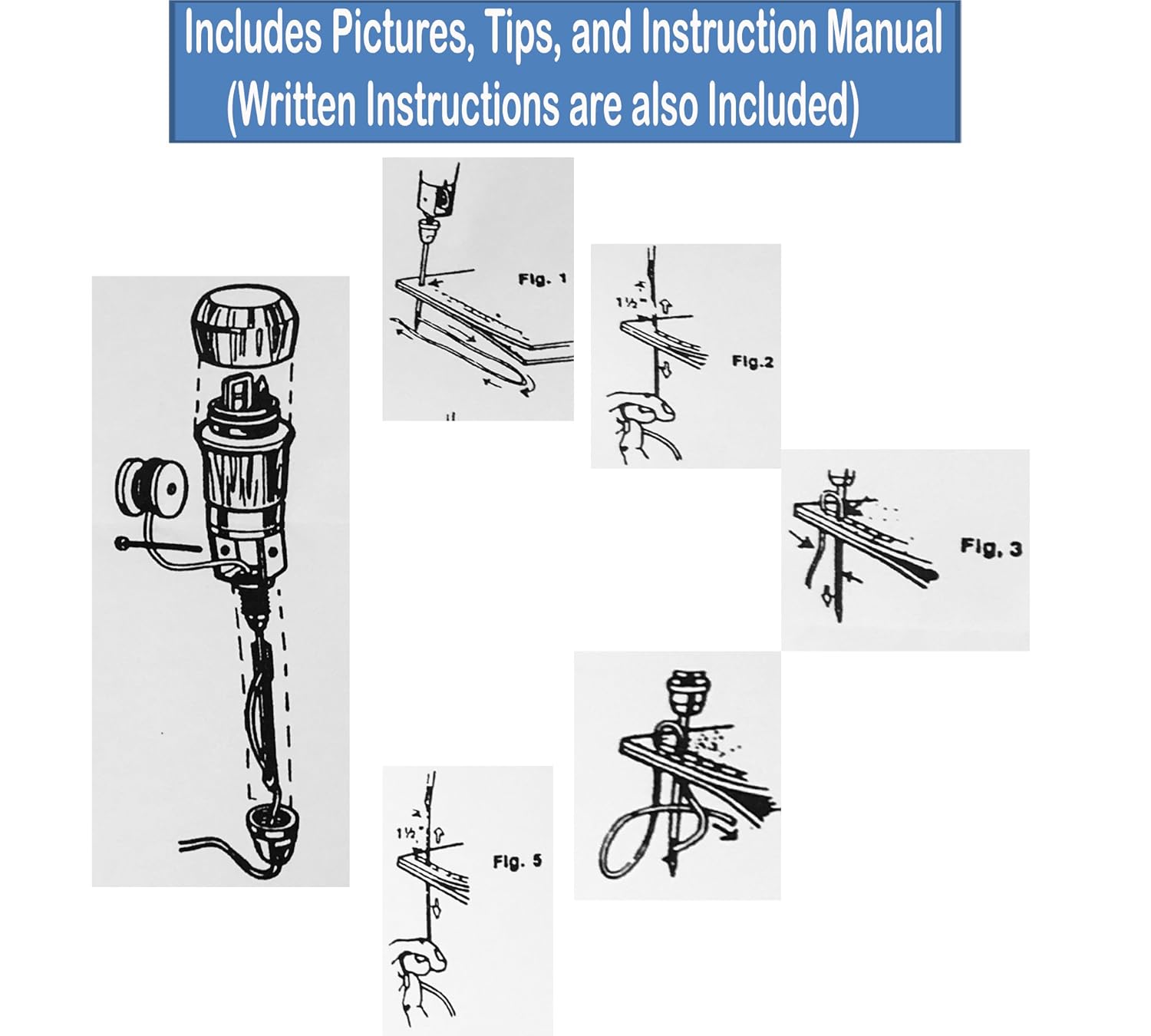 Includes Pictures, Tips, and Instruction Manual
(Written Instructions are also Included)

Fig. 1

1½"

Fig.2

Fig. 3

1½"

Fig. 5