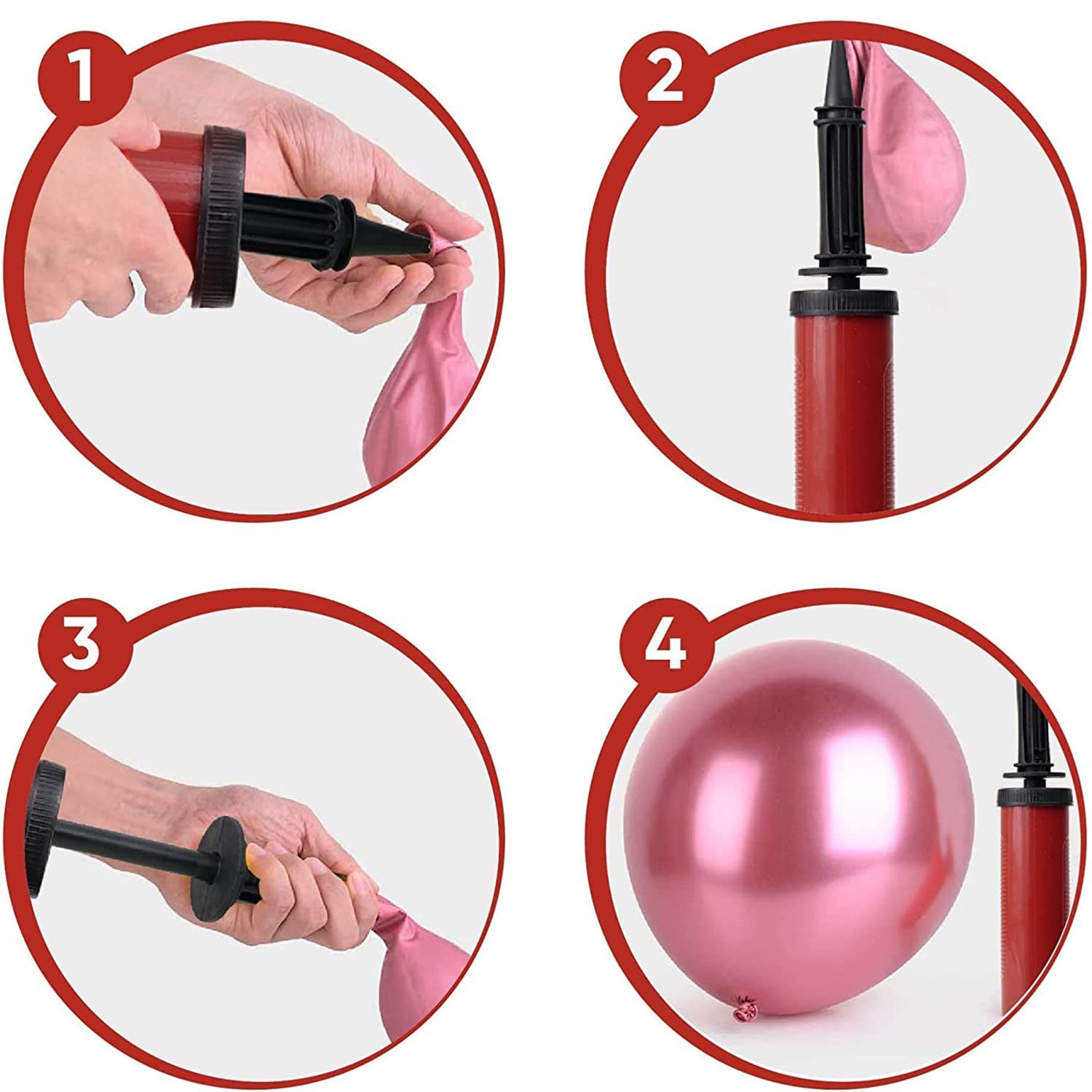 1

2

3

4