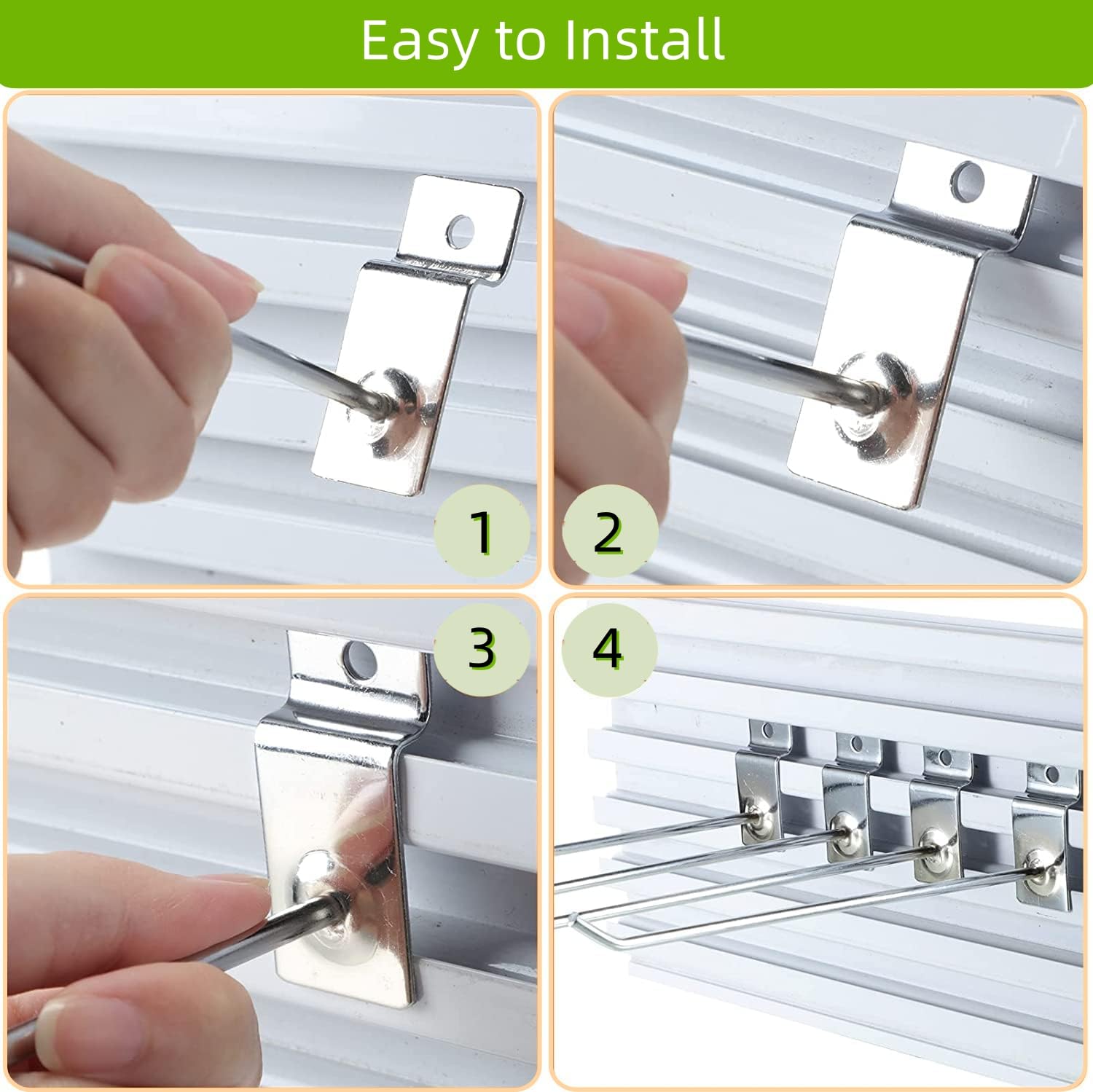 Easy to Install

1

2

3

4