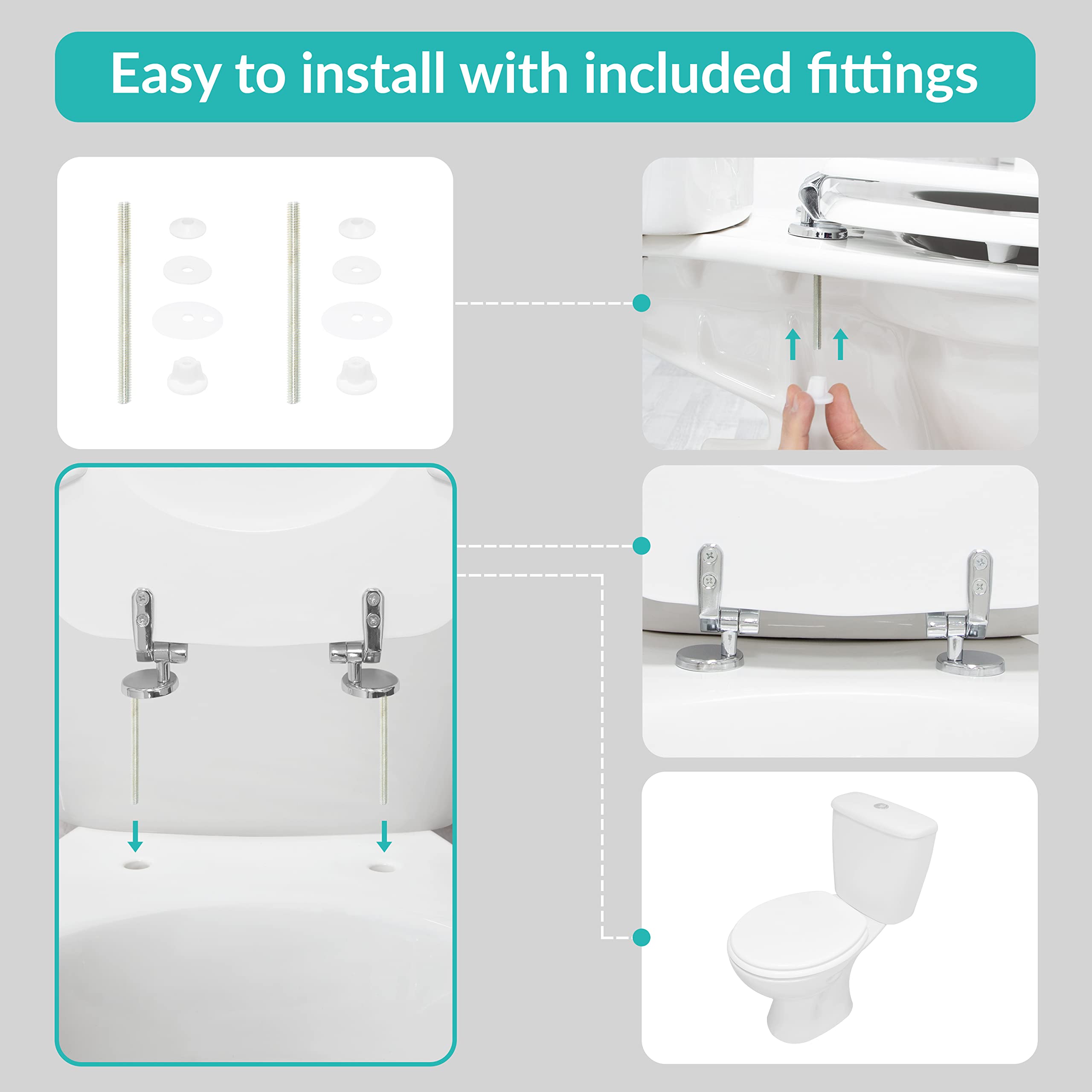 Easy to install with included fittings