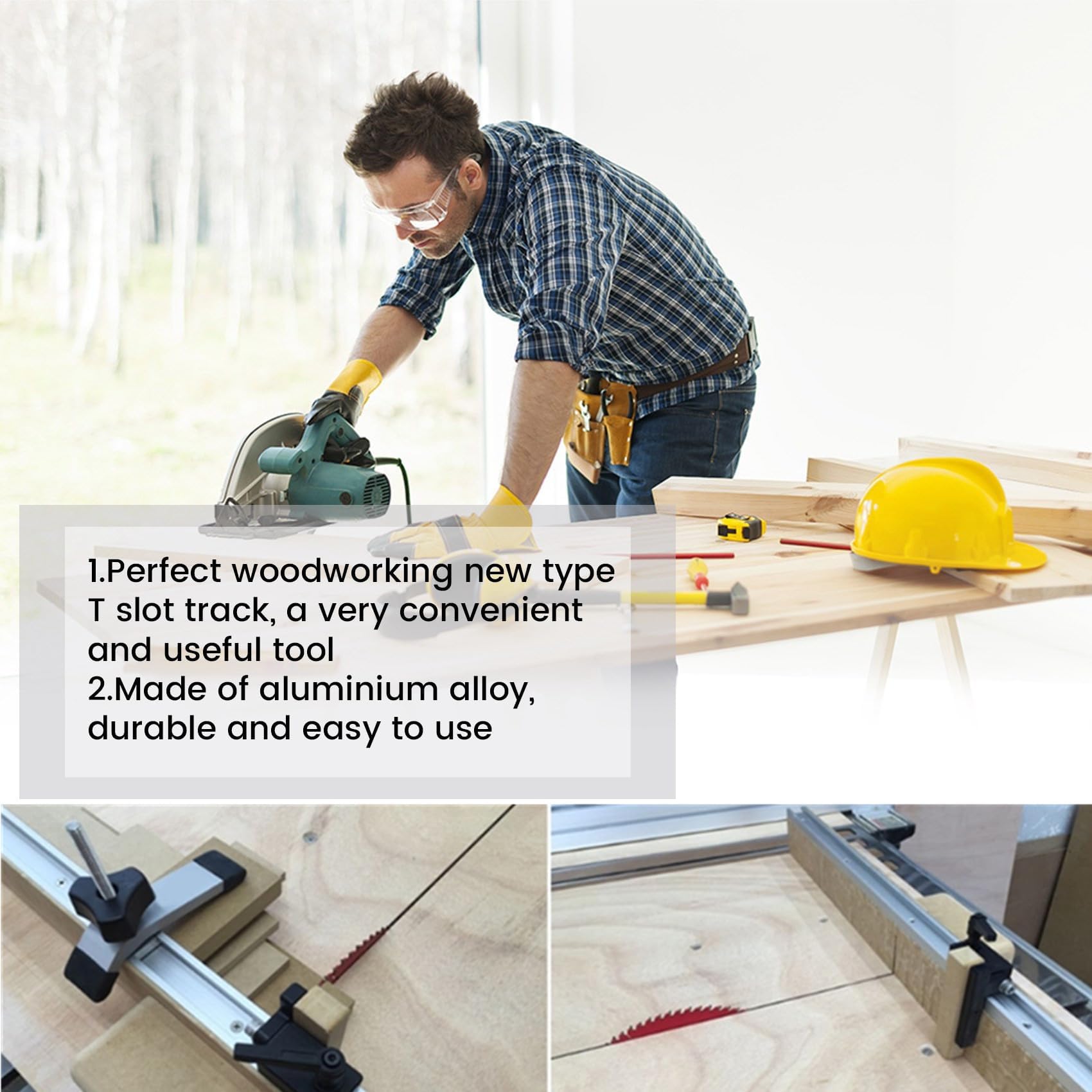 1.Perfect woodworking new type T slot track, a very convenient and useful tool
2.Made of aluminium alloy, durable and easy to use