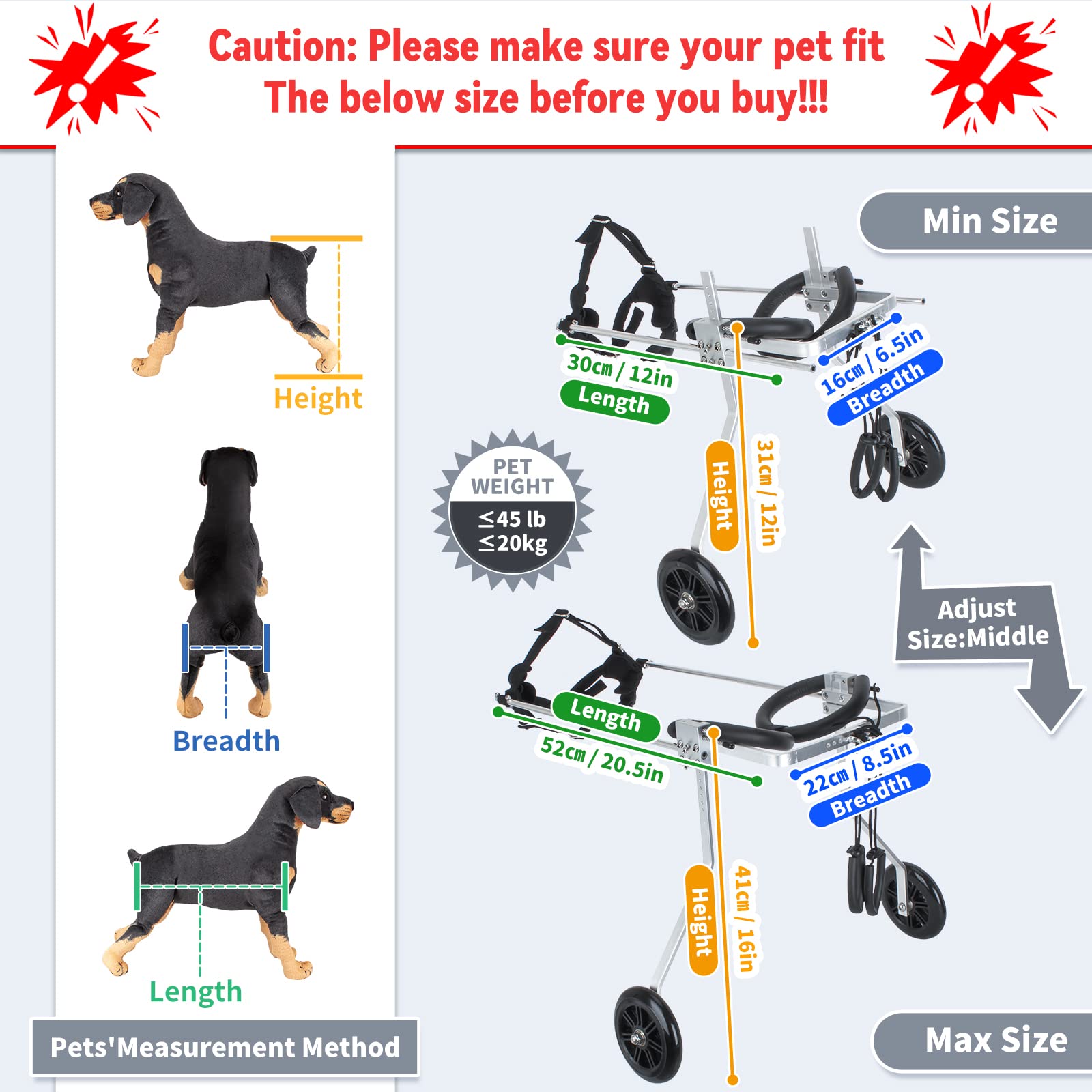 Caution: Please make sure your pet fit
The below size before you buy!!!

Height

Breadth

Length

Pets'Measurement Method

Min Size

30cm / 12in
Length

16cm / 6.5in
Breadth

Height
31cm / 12in

PET WEIGHT
≤45 lb
≤20kg

Adjust Size:Middle

Length
52cm / 20.5in

22cm / 8.5in
Breadth

Height
41cm / 16in

Max Size