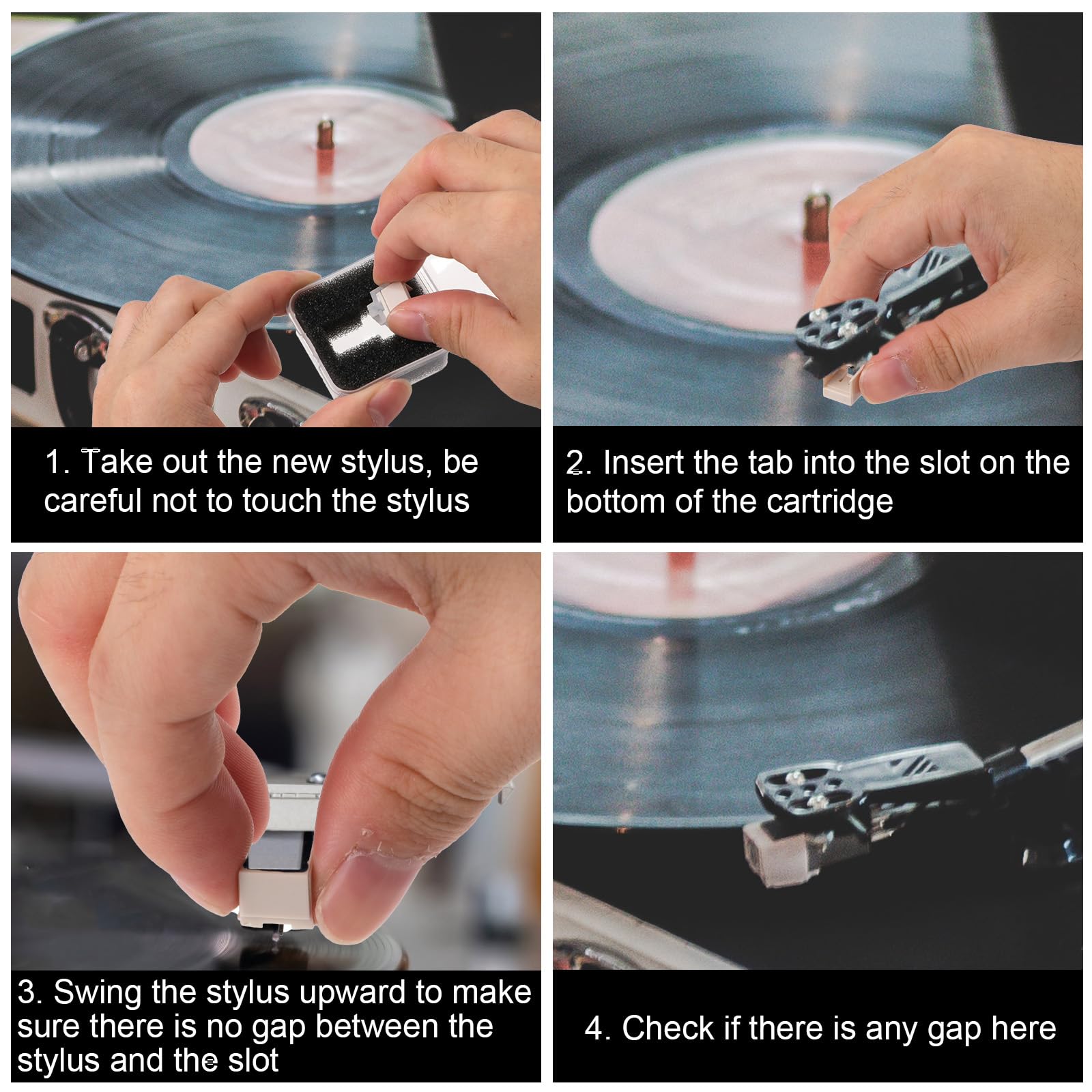 1. Take out the new stylus, be careful not to touch the stylus

2. Insert the tab into the slot on the bottom of the cartridge

3. Swing the stylus upward to make sure there is no gap between the stylus and the slot

4. Check if there is any gap here