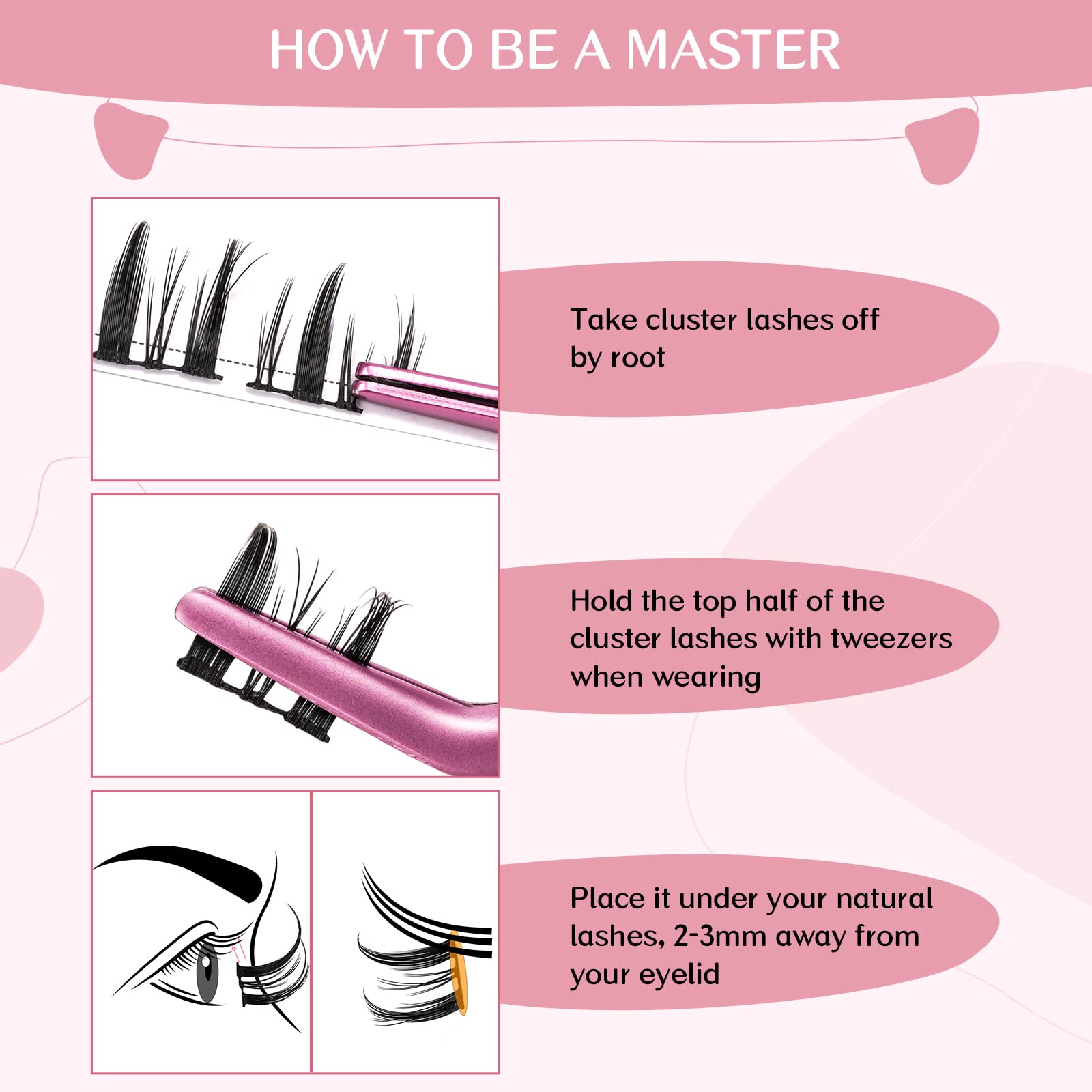 HOW TO BE A MASTER

Take cluster lashes off by root

Hold the top half of the cluster lashes with tweezers when wearing

Place it under your natural lashes, 2-3mm away from your eyelid