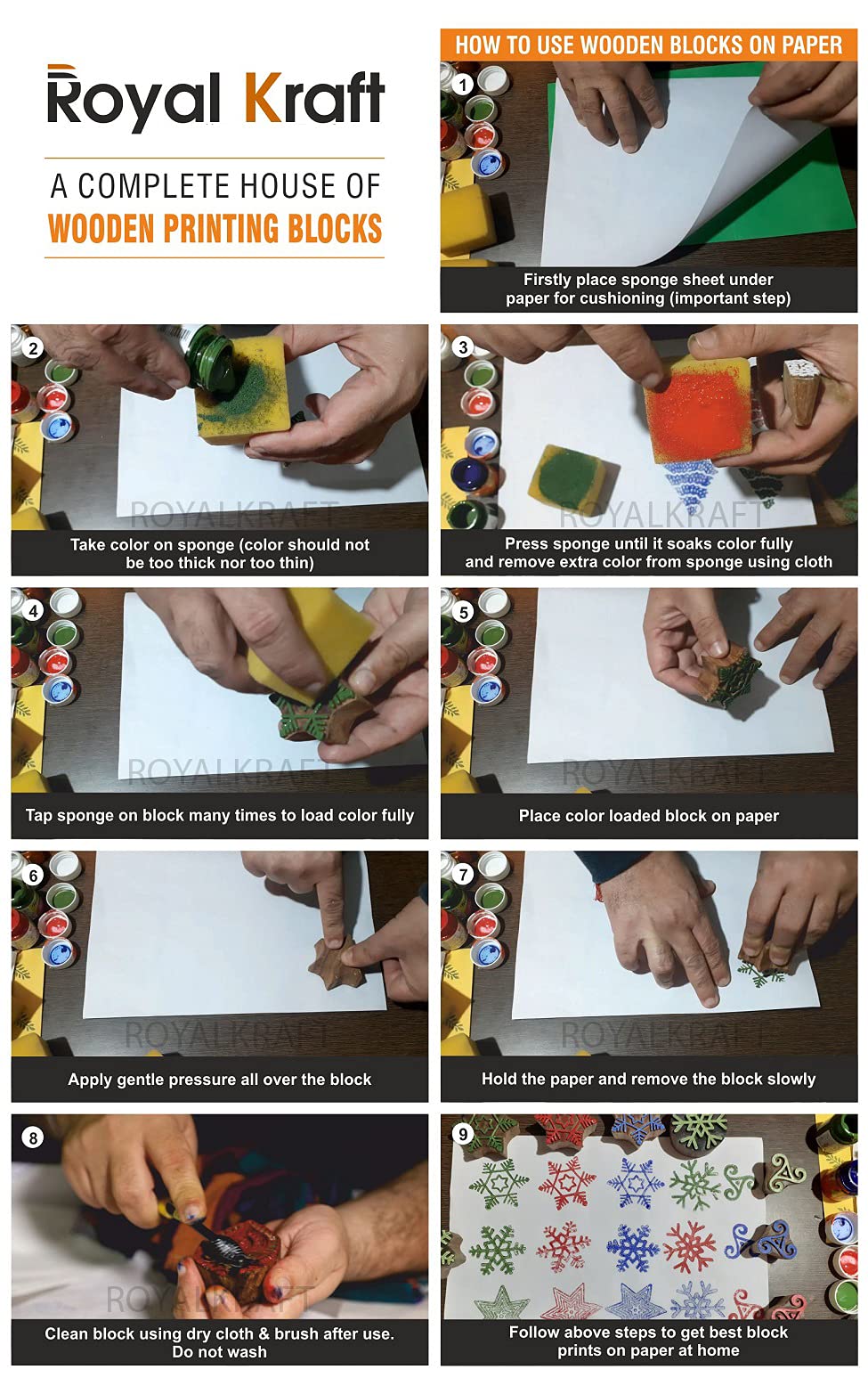 Royal Kraft

A COMPLETE HOUSE OF
WOODEN PRINTING BLOCKS

HOW TO USE WOODEN BLOCKS ON PAPER

1
Firstly place sponge sheet under paper for cushioning (important step)

2
ROYALKRAFT
Take color on sponge (color should not be too thick nor too thin)

3
ROYALKRAFT
Press sponge until it soaks color fully and remove extra color from sponge using cloth

4
ROYALKRAFT
Tap sponge on block many times to load color fully

5
ROYALKRAFT
Place color loaded block on paper

6
ROYALKRAFT
Apply gentle pressure all over the block

7
ROYALKRAFT
Hold the paper and remove the block slowly

8
ROYALKRAFT
Clean block using dry cloth & brush after use. Do not wash

9
Follow above steps to get best block prints on paper at home