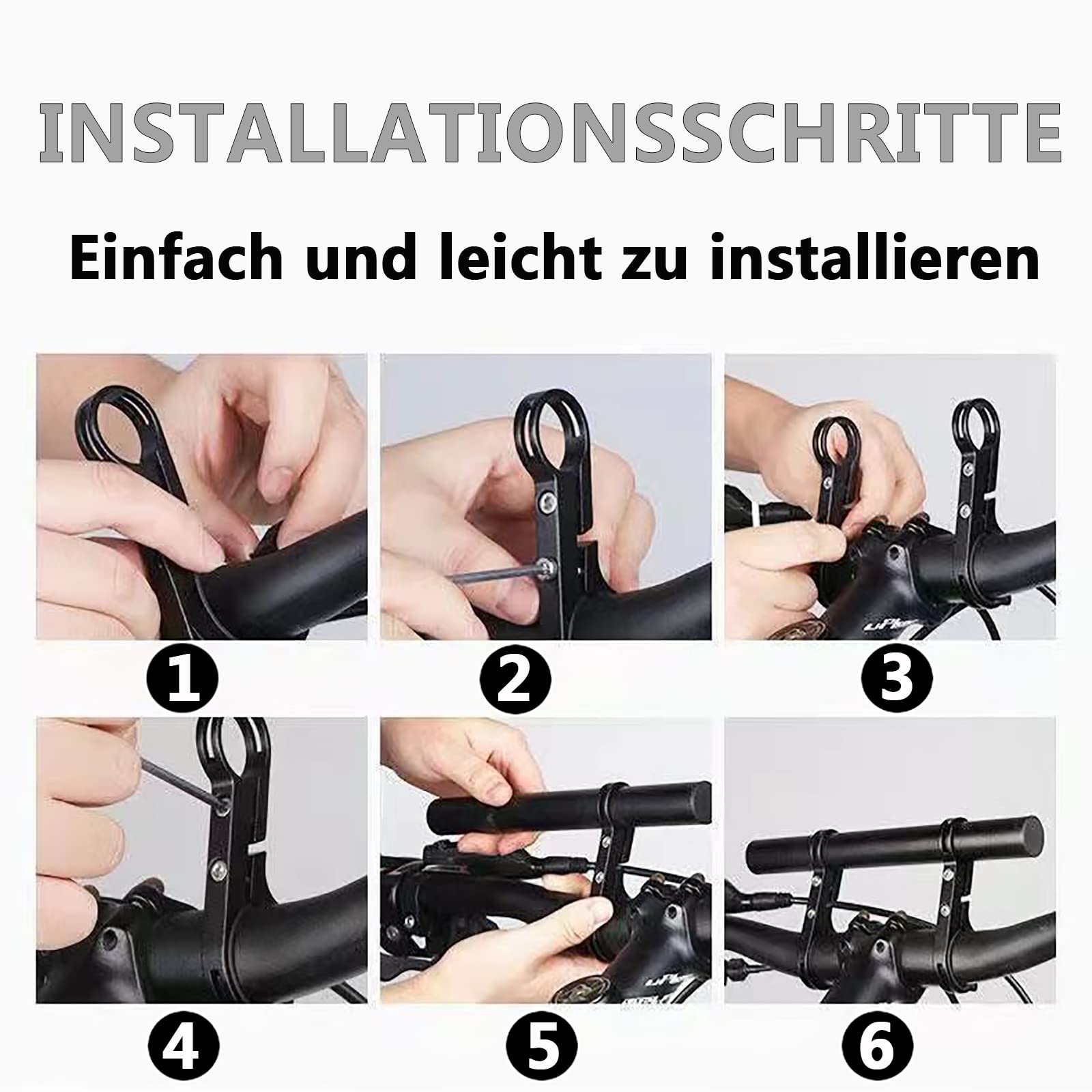 INSTALLATIONSSCHRITTE

Einfach und leicht zu installieren

1

2

3

4

5

6