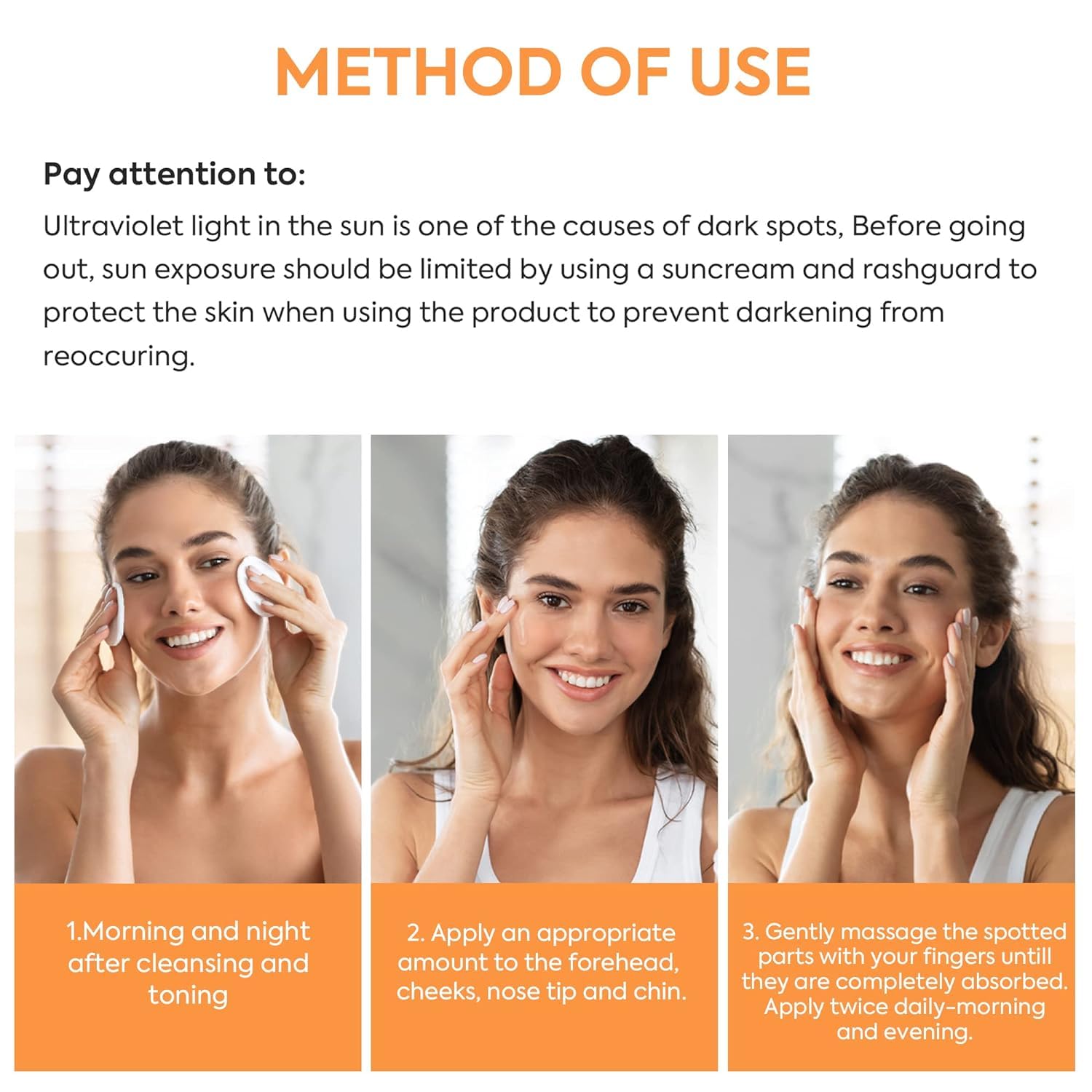 METHOD OF USE

Pay attention to:

Ultraviolet light in the sun is one of the causes of dark spots, Before going out, sun exposure should be limited by using a suncream and rashguard to protect the skin when using the product to prevent darkening from reoccuring.

1.Morning and night after cleansing and toning

2. Apply an appropriate amount to the forehead, cheeks, nose tip and chin.

3. Gently massage the spotted parts with your fingers untill they are completely absorbed. Apply twice daily-morning and evening.