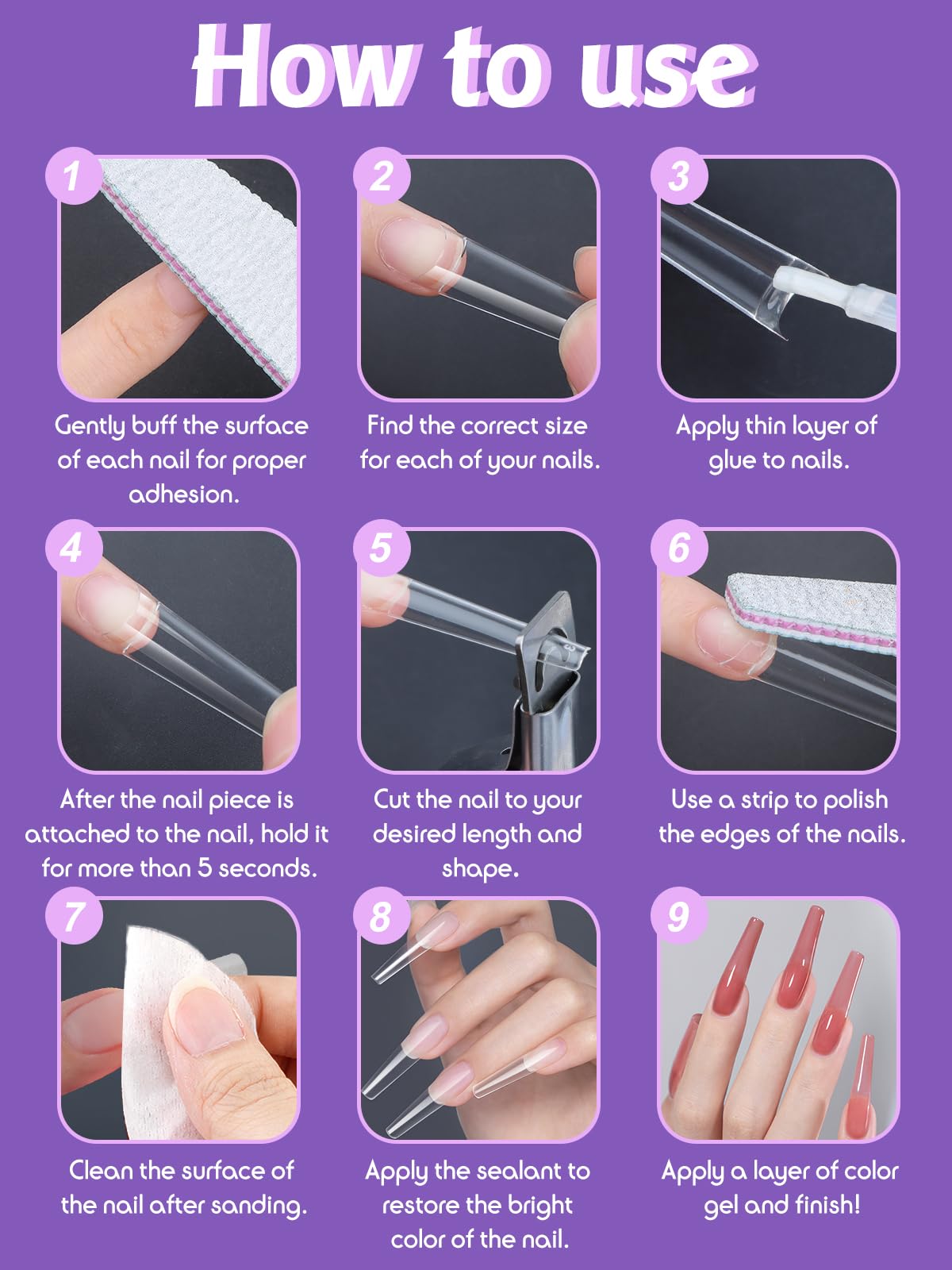 How to use

1
Gently buff the surface of each nail for proper adhesion.

2
Find the correct size for each of your nails.

3
Apply thin layer of glue to nails.

4
After the nail piece is attached to the nail, hold it for more than 5 seconds.

5
Cut the nail to your desired length and shape.

6
Use a strip to polish the edges of the nails.

7
Clean the surface of the nail after sanding.

8
Apply the sealant to restore the bright color of the nail.

9
Apply a layer of color gel and finish!