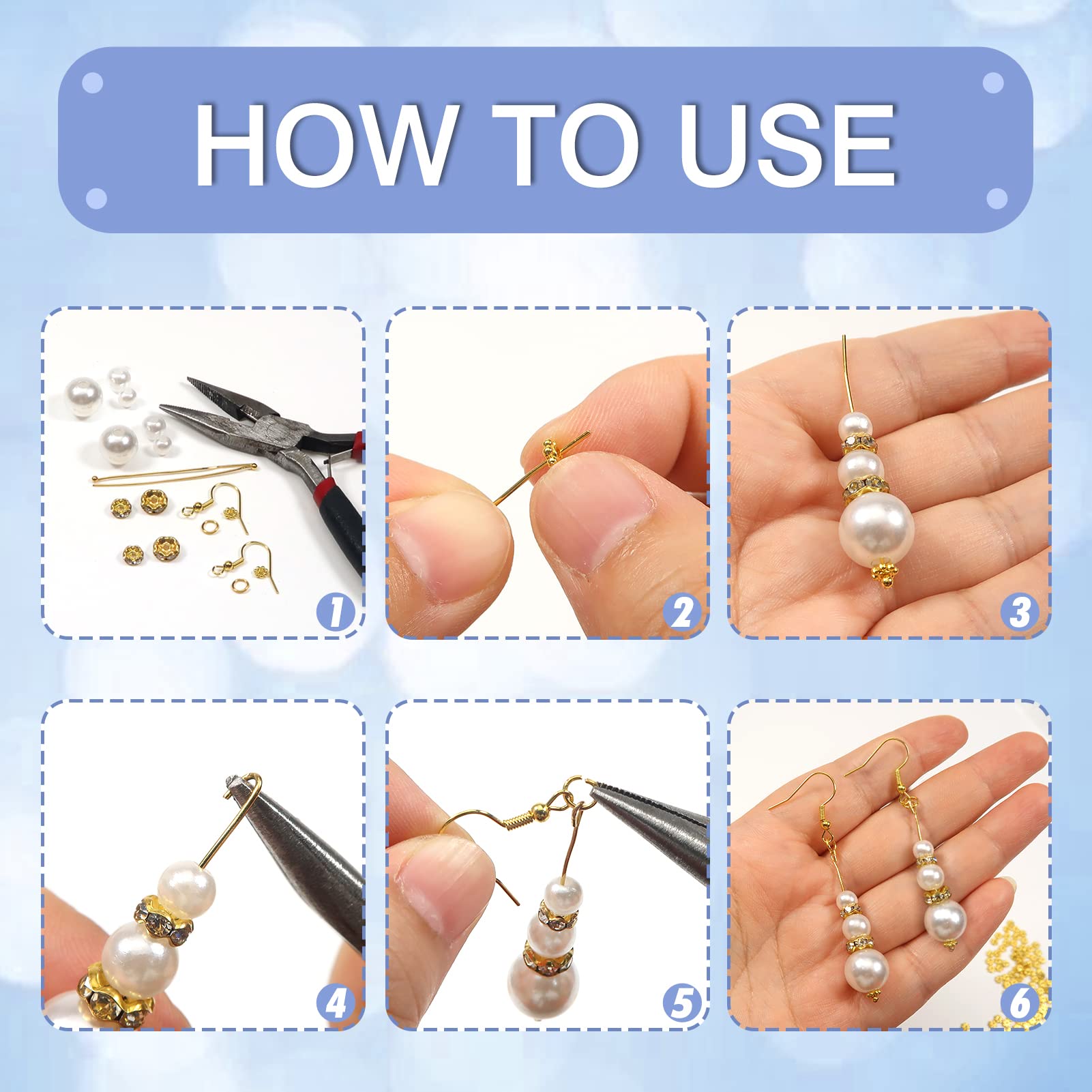 HOW TO USE

1

2

3

4

5

6