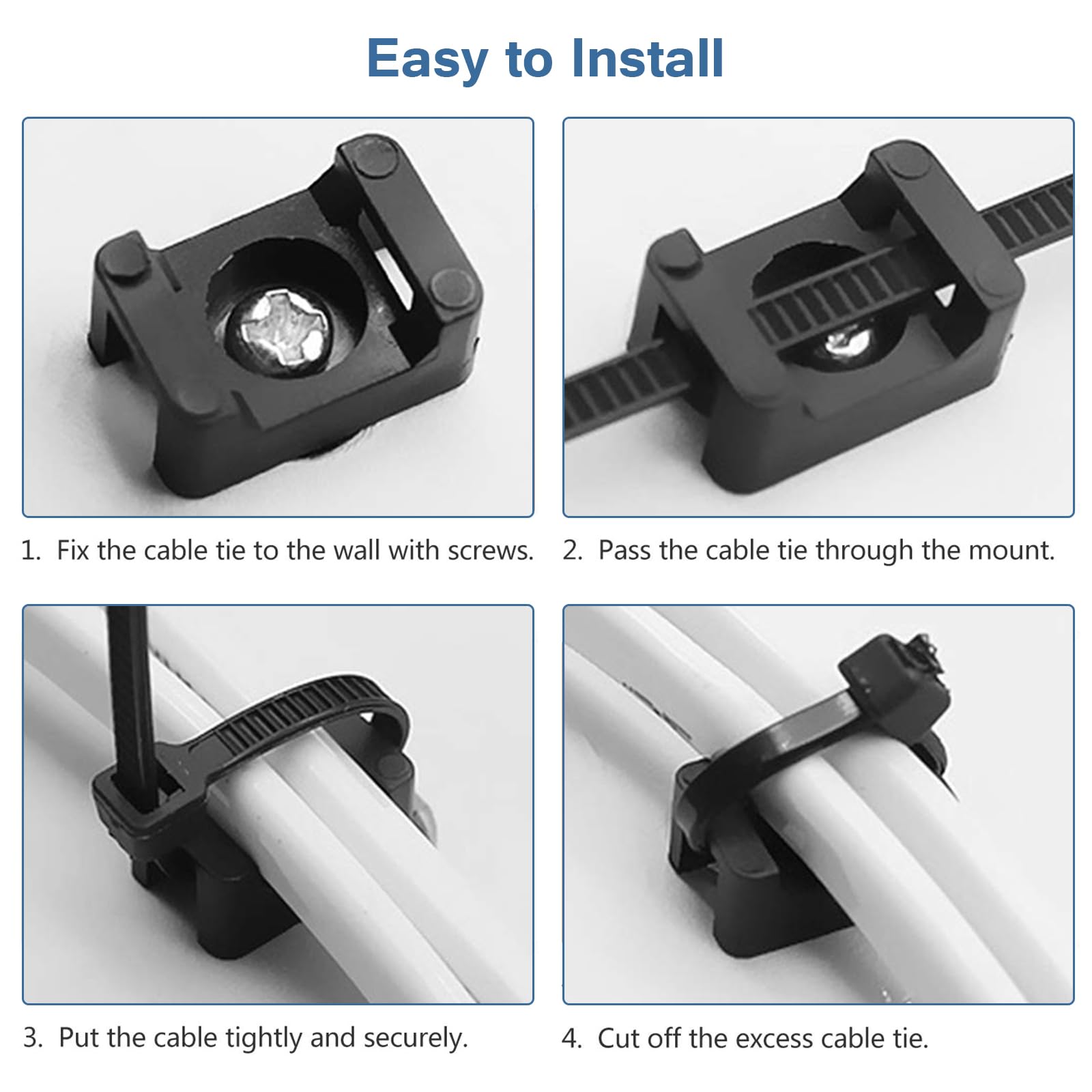 Easy to Install

1. Fix the cable tie to the wall with screws.

2. Pass the cable tie through the mount.

3. Put the cable tightly and securely.

4. Cut off the excess cable tie.