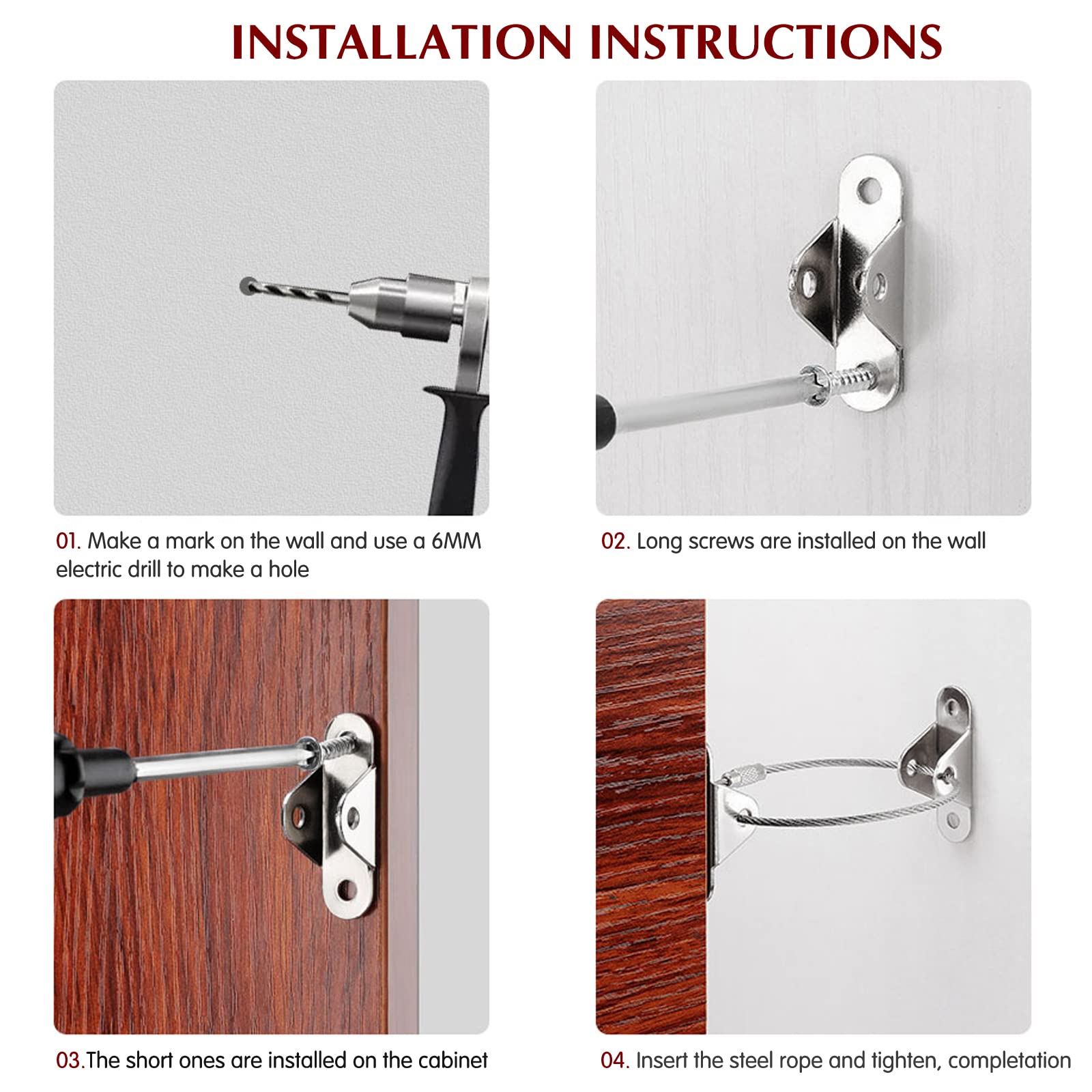 INSTALLATION INSTRUCTIONS

01. Make a mark on the wall and use a 6MM electric drill to make a hole

02. Long screws are installed on the wall

03.The short ones are installed on the cabinet

04. Insert the steel rope and tighten, completation