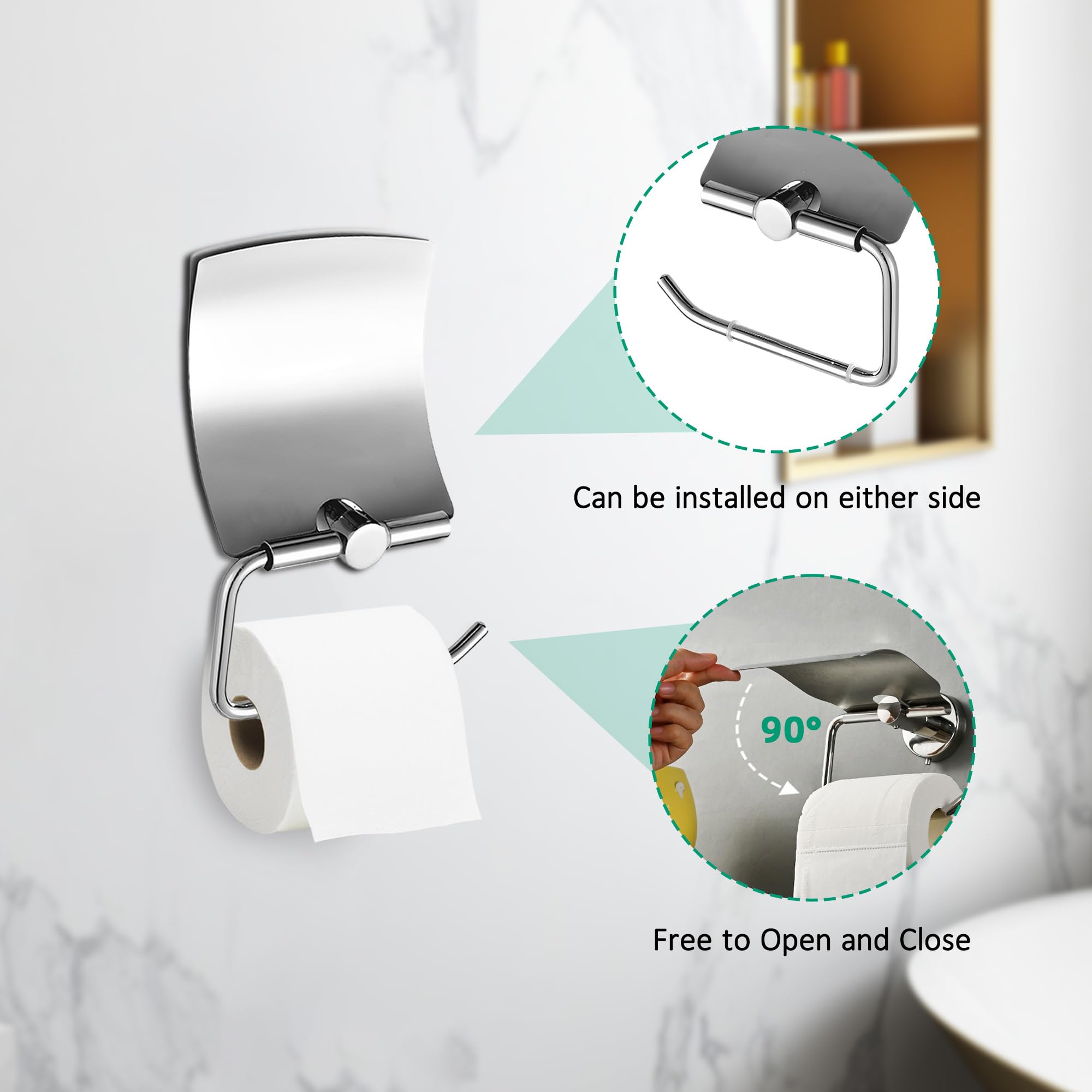 Can be installed on either side

90°

Free to Open and Close