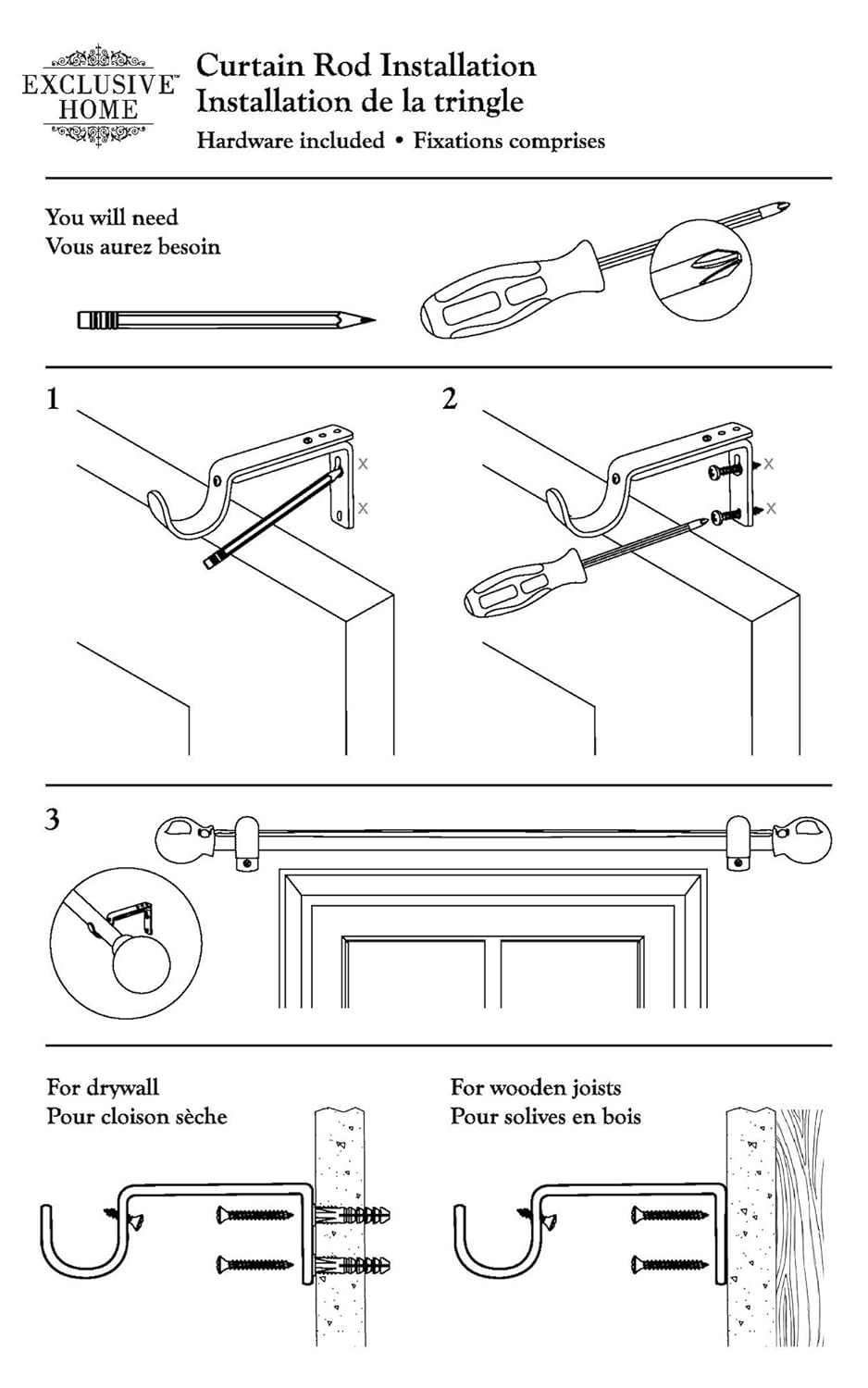 EXCLUSIVE™
HOME

Curtain Rod Installation
Installation de la tringle
Hardware included • Fixations comprises

You will need
Vous aurez besoin

1

x
x

2

x
x

3

For drywall
Pour cloison sèche

For wooden joists
Pour solives en bois