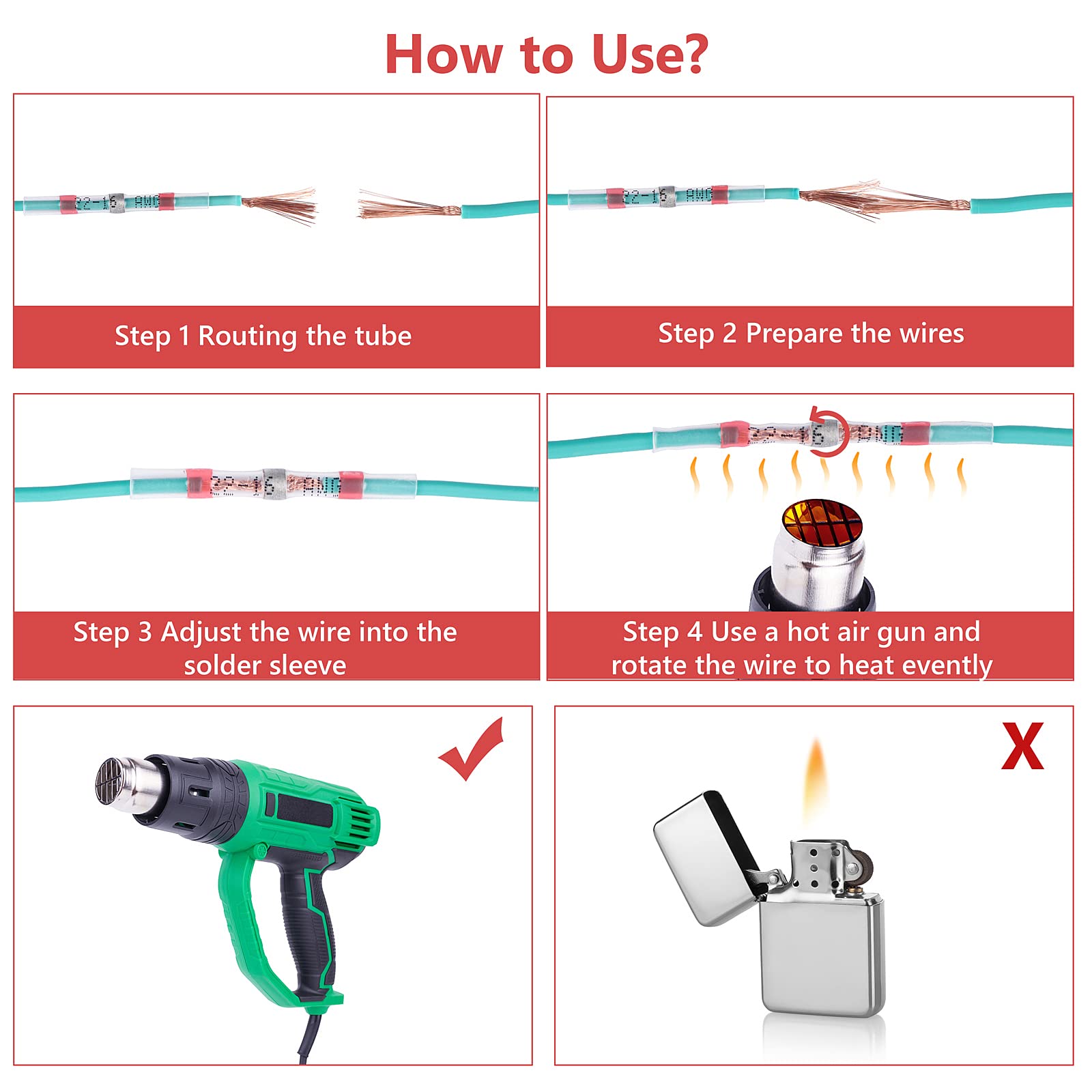 How to Use?

22-16 AWG

Step 1 Routing the tube

22-16 AWG

Step 2 Prepare the wires

22-16 AWG

Step 3 Adjust the wire into the solder sleeve

22-16 AWG

Step 4 Use a hot air gun and rotate the wire to heat evently

X